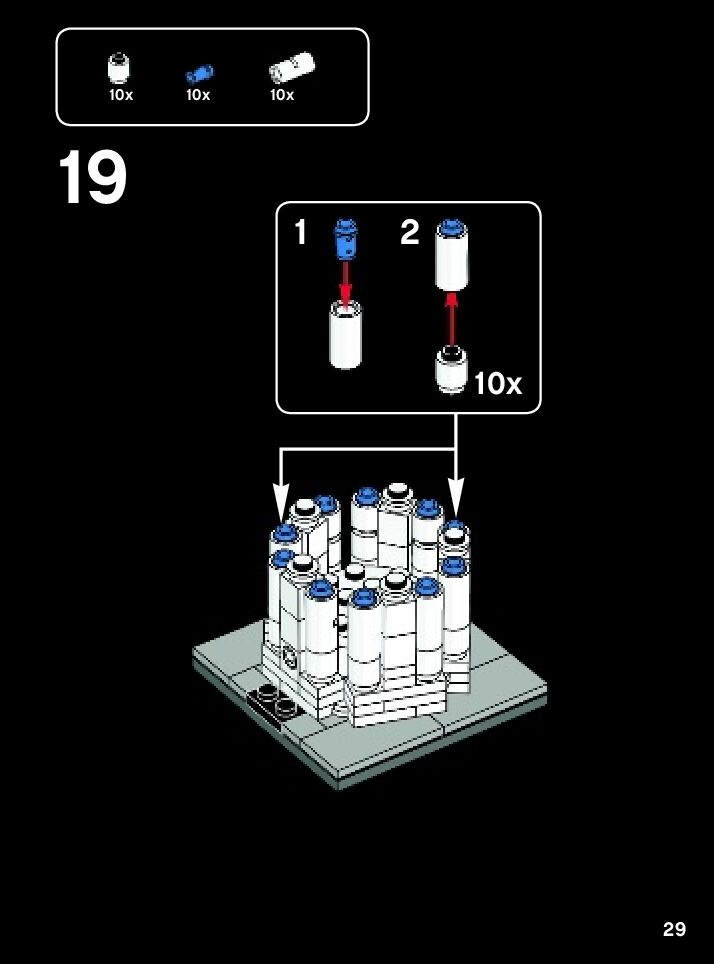 10x 10x 10x

19

1 2

10x

29