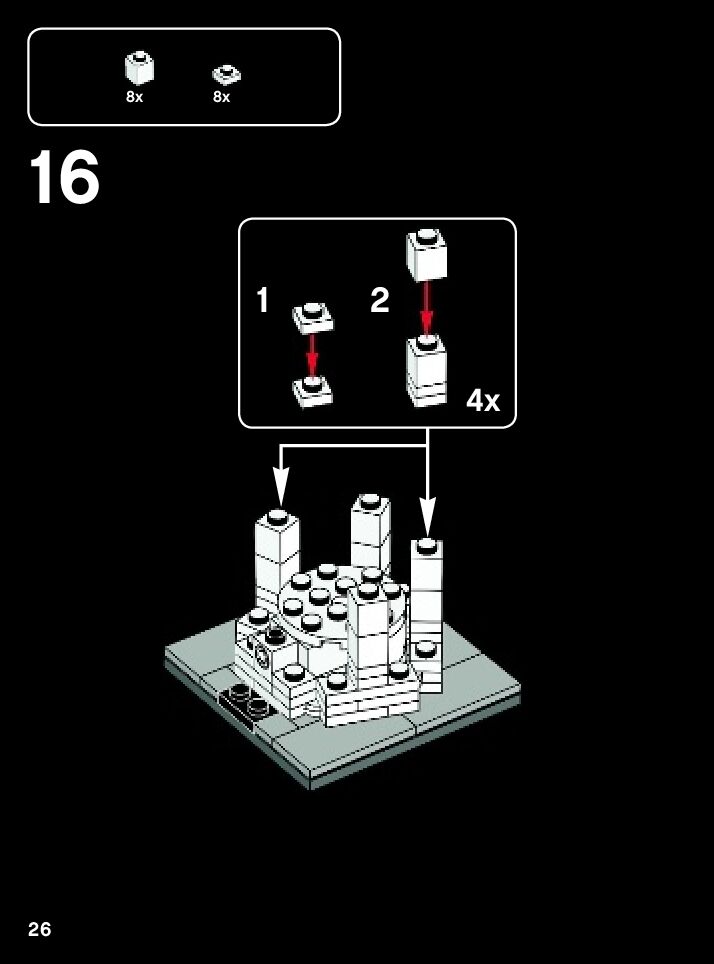 8x
8x

16

1
2
4x

26