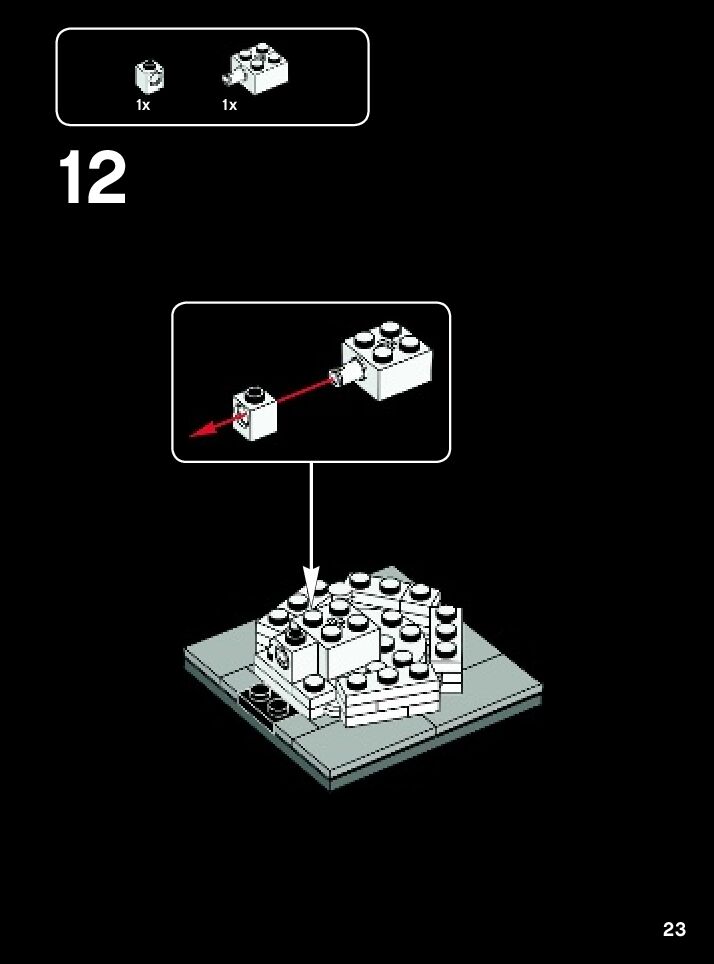 1x 1x

12

23