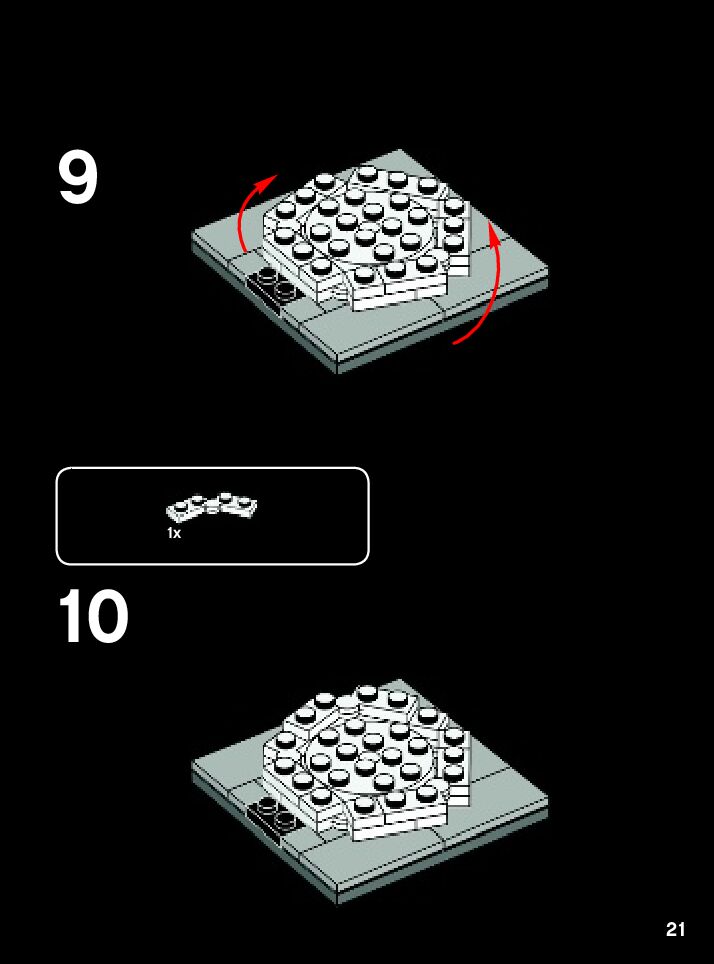 9

1x

10

21