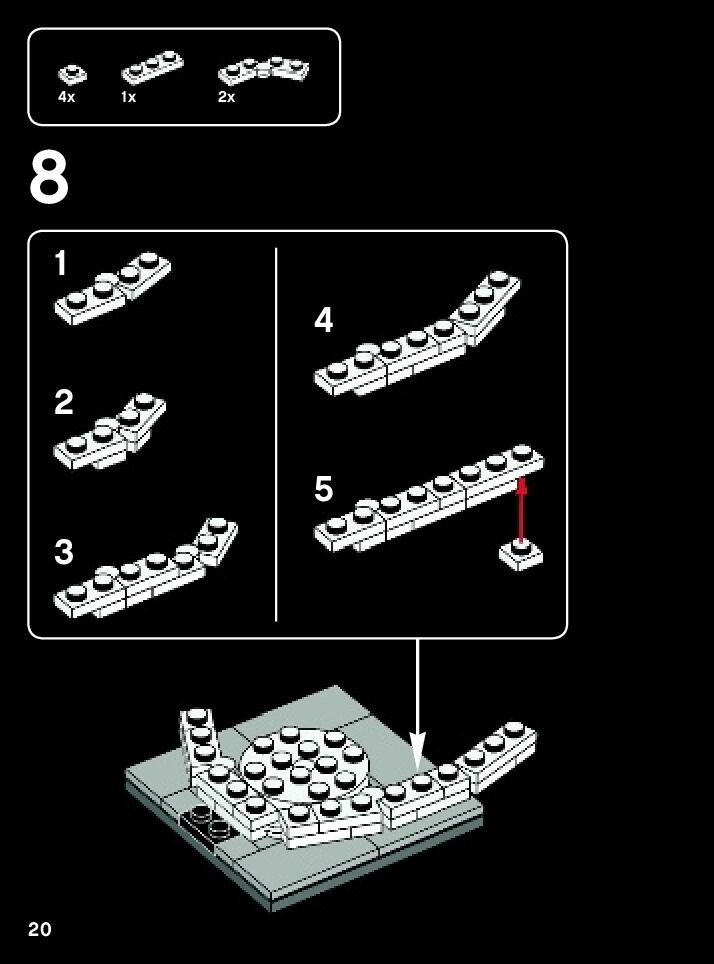 4x
1x
2x

8

1

2

3

4

5

20