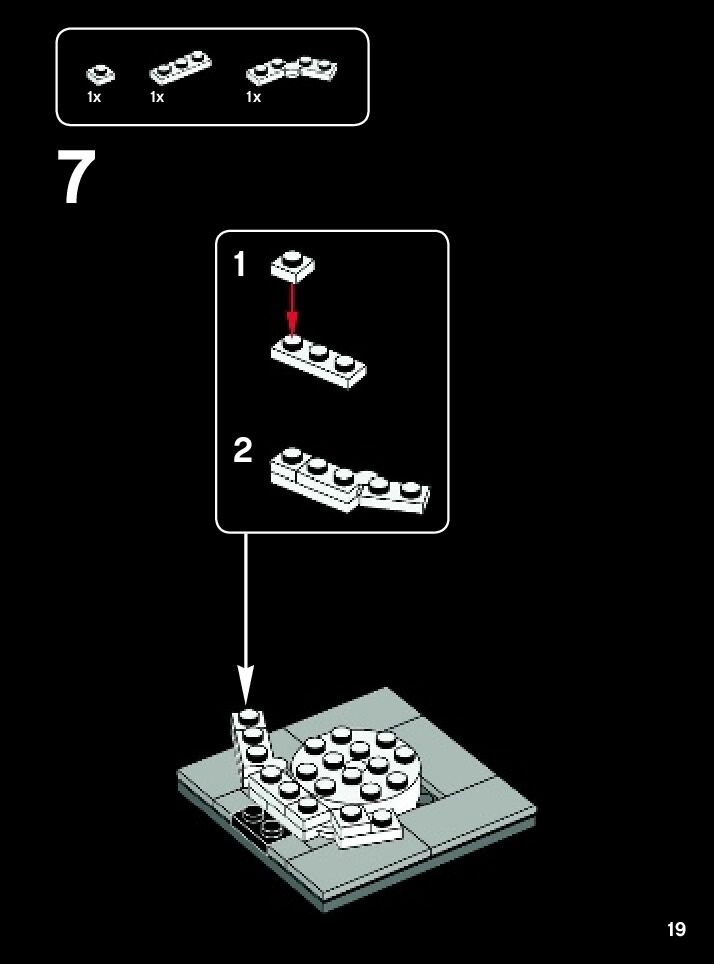 1x 1x 1x

7

1

2

19