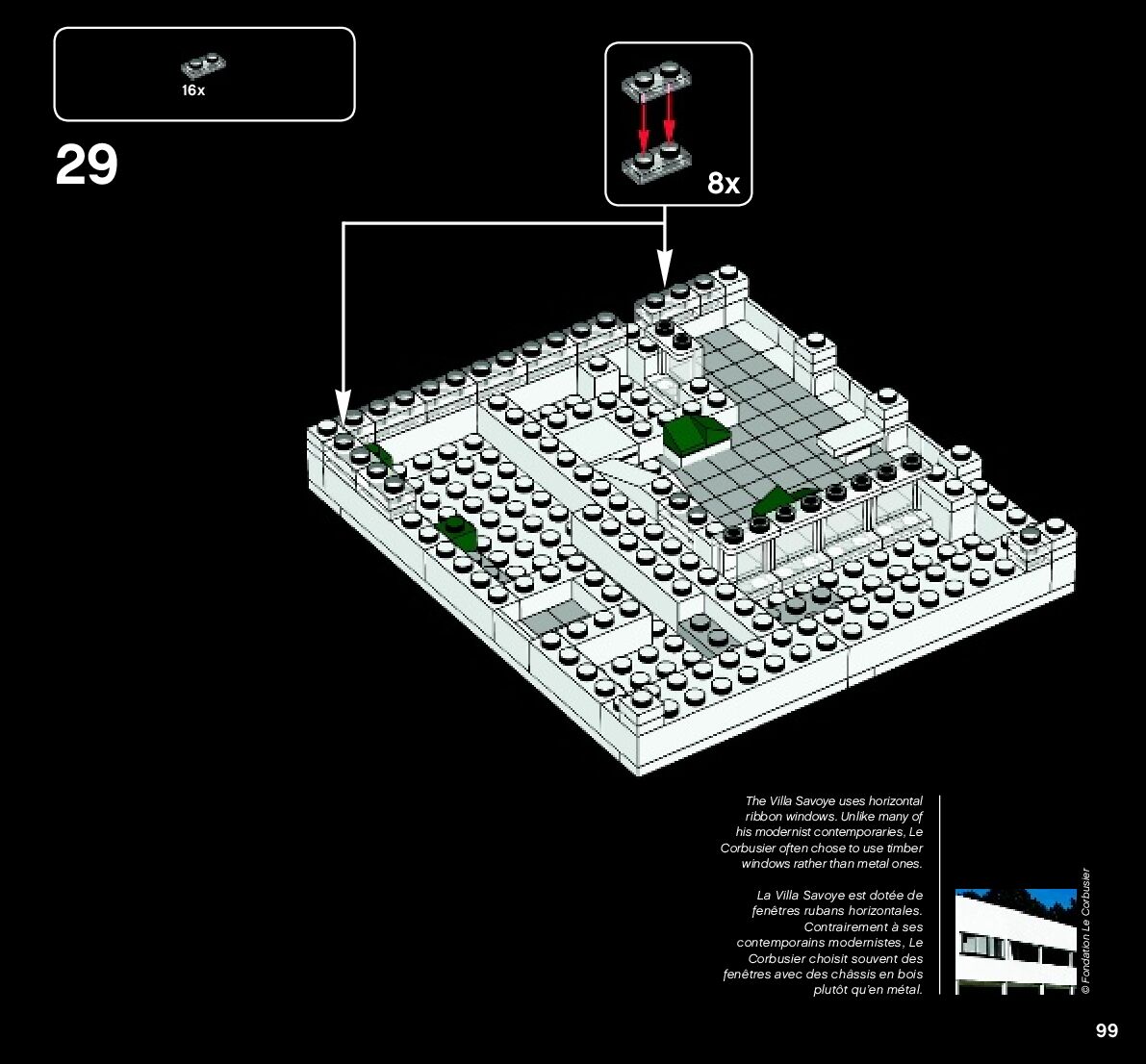 16x

29

8x

The Villa Savoye uses horizontal ribbon windows. Unlike many of his modernist contemporaries, Le Corbusier often chose to use timber windows rather than metal ones.

La Villa Savoye est dotée de fenêtres rubans horizontales. Contrairement à ses contemporains modernistes, Le Corbusier choisit souvent des fenêtres avec des châssis en bois plutôt qu'en métal.

© Fondation Le Corbusier

99