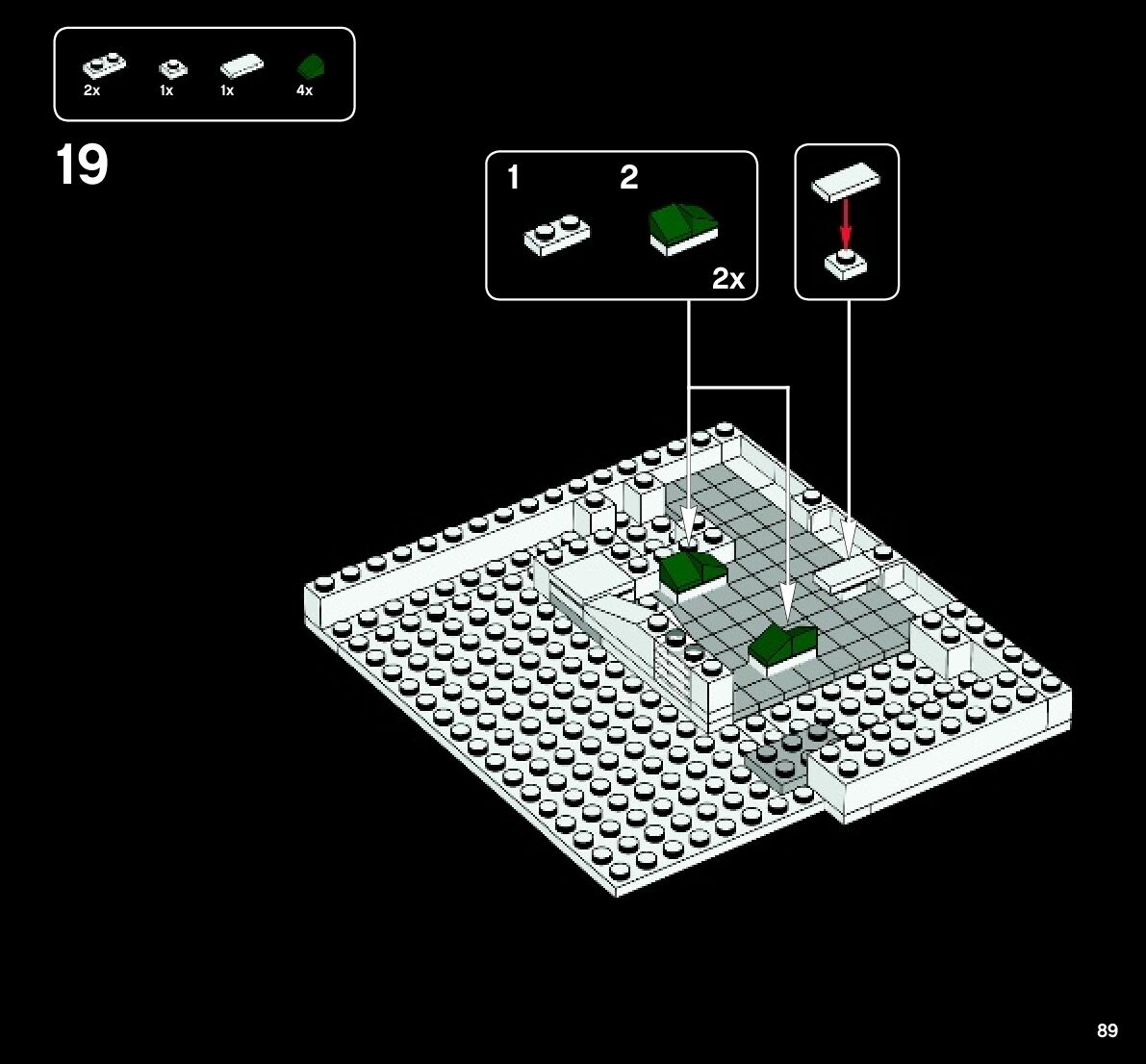 2x 1x 1x 4x

19

1 2

2x

89