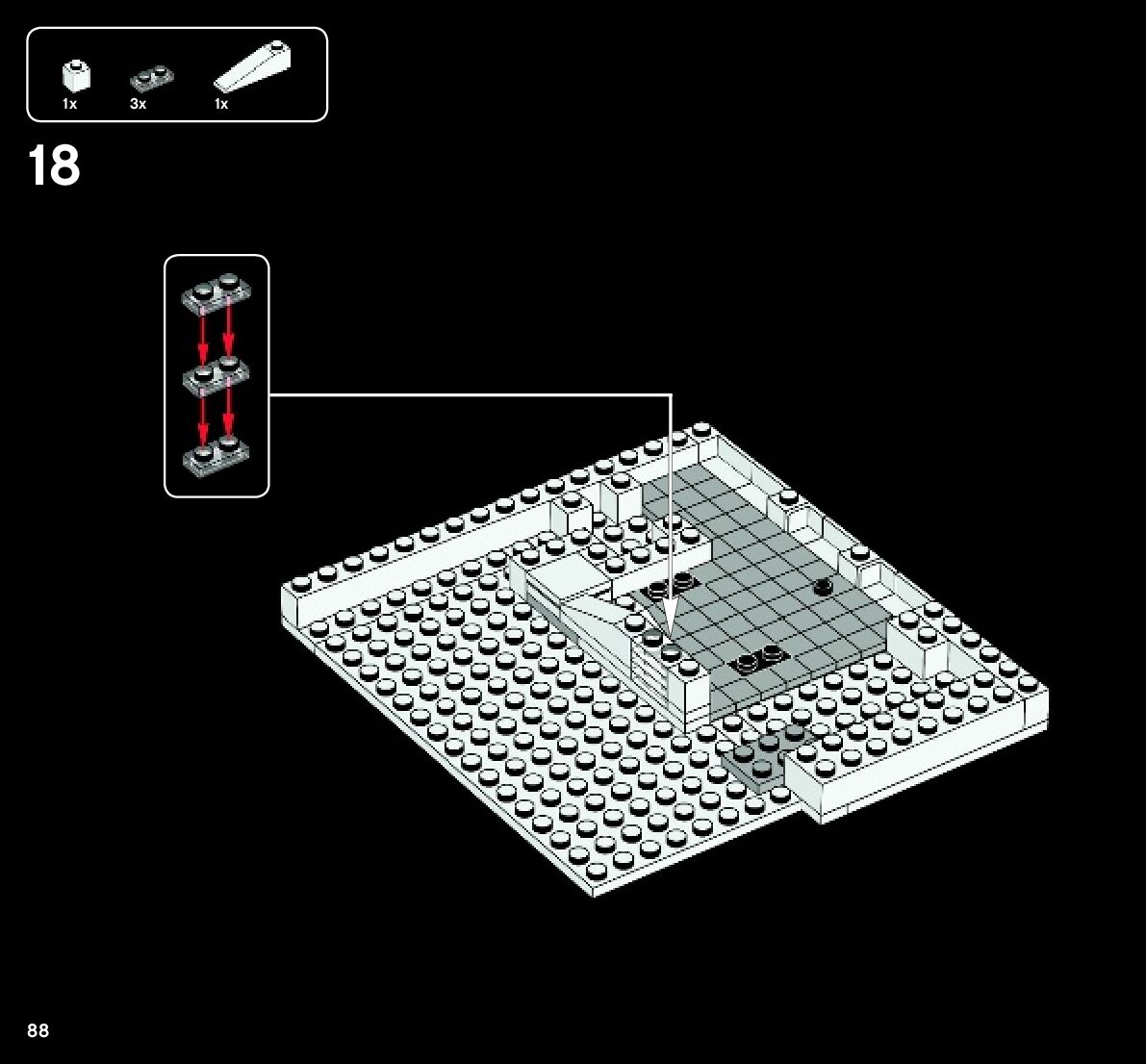 1x 3x 1x

18

88