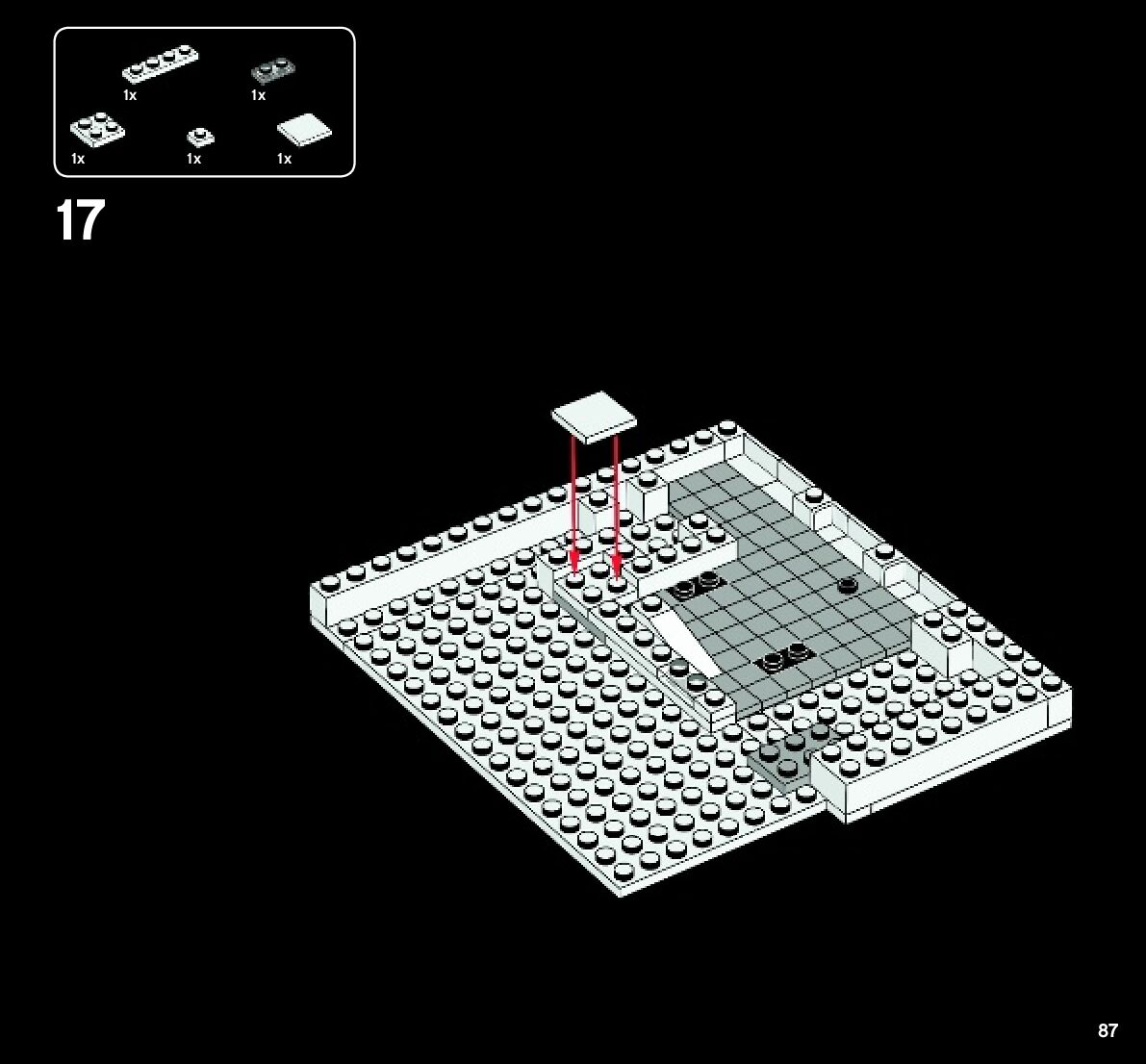 1x
1x
1x
1x
1x

17

87