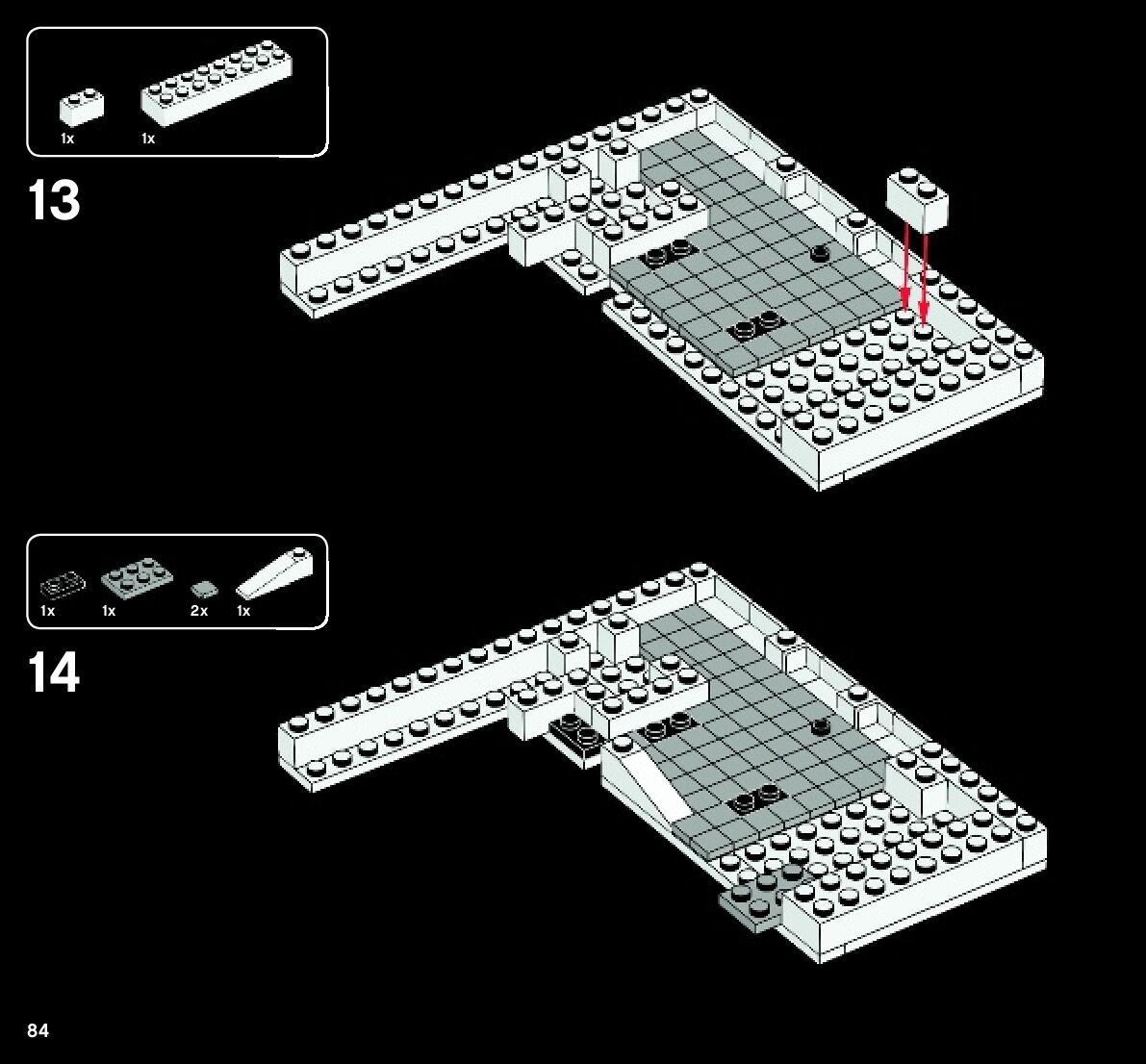 1x 1x

13

1x 1x 2x 1x

14

84