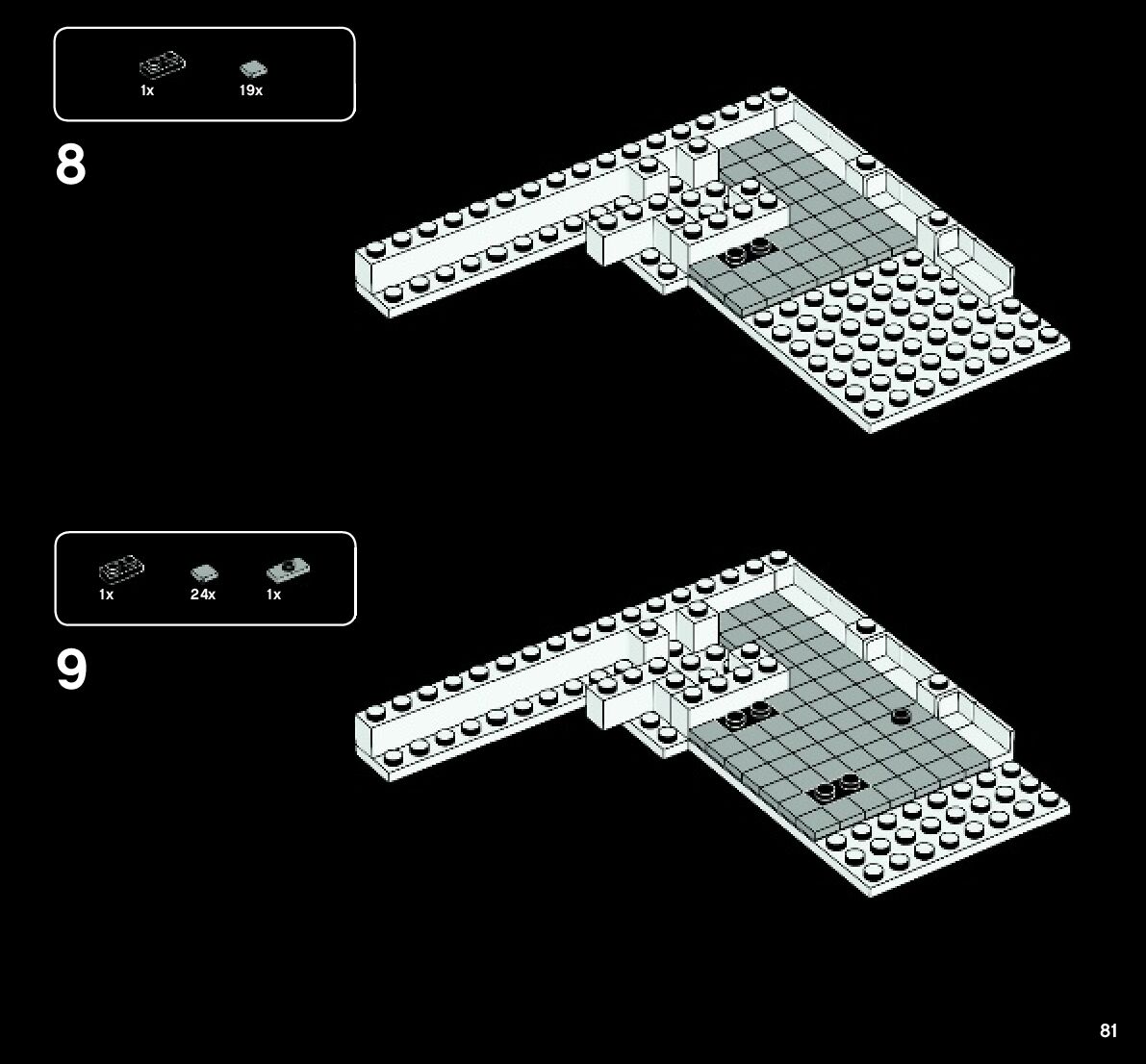 1x 19x

8

1x 24x 1x

9

81