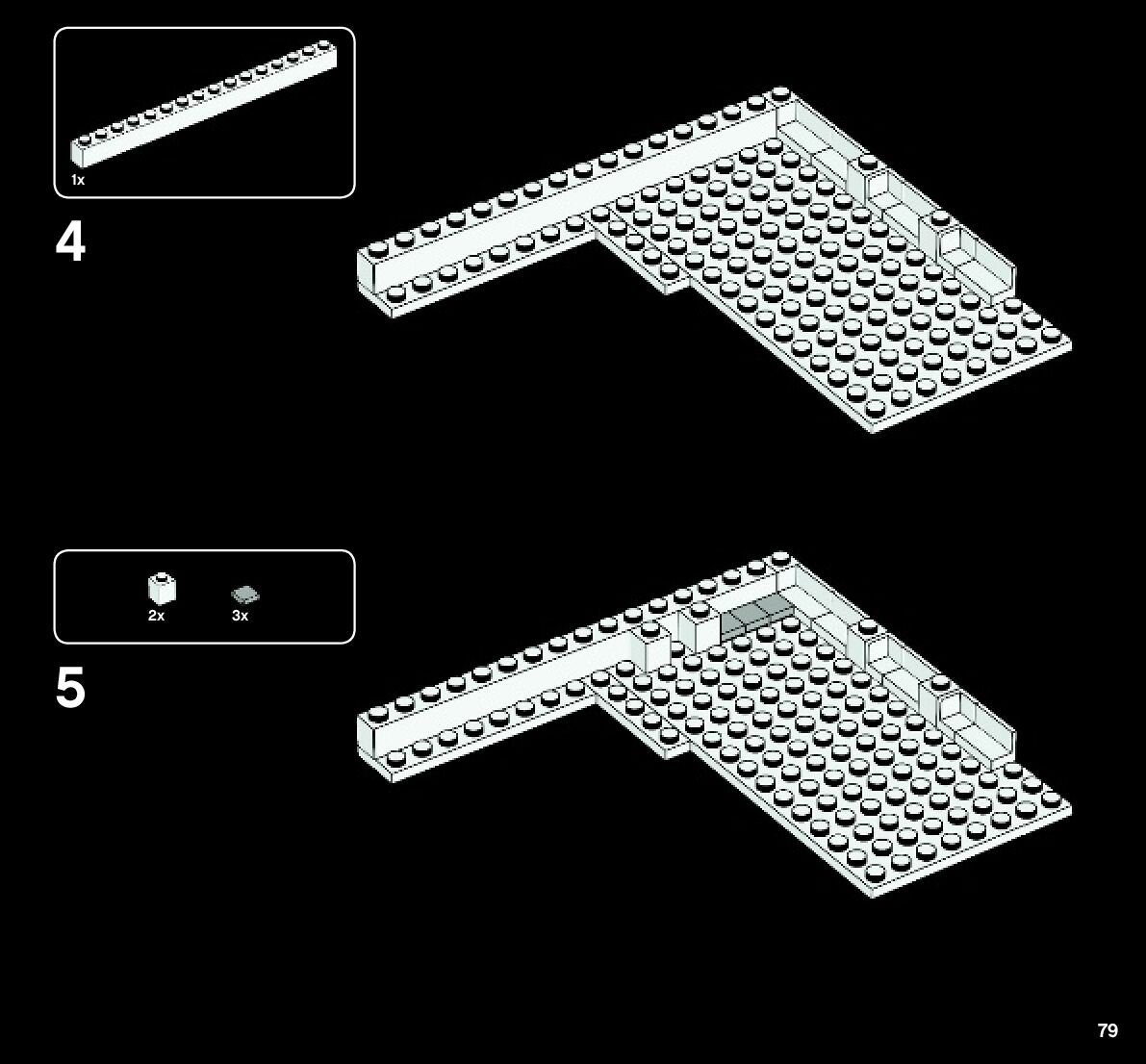 1x

4

2x 3x

5

79