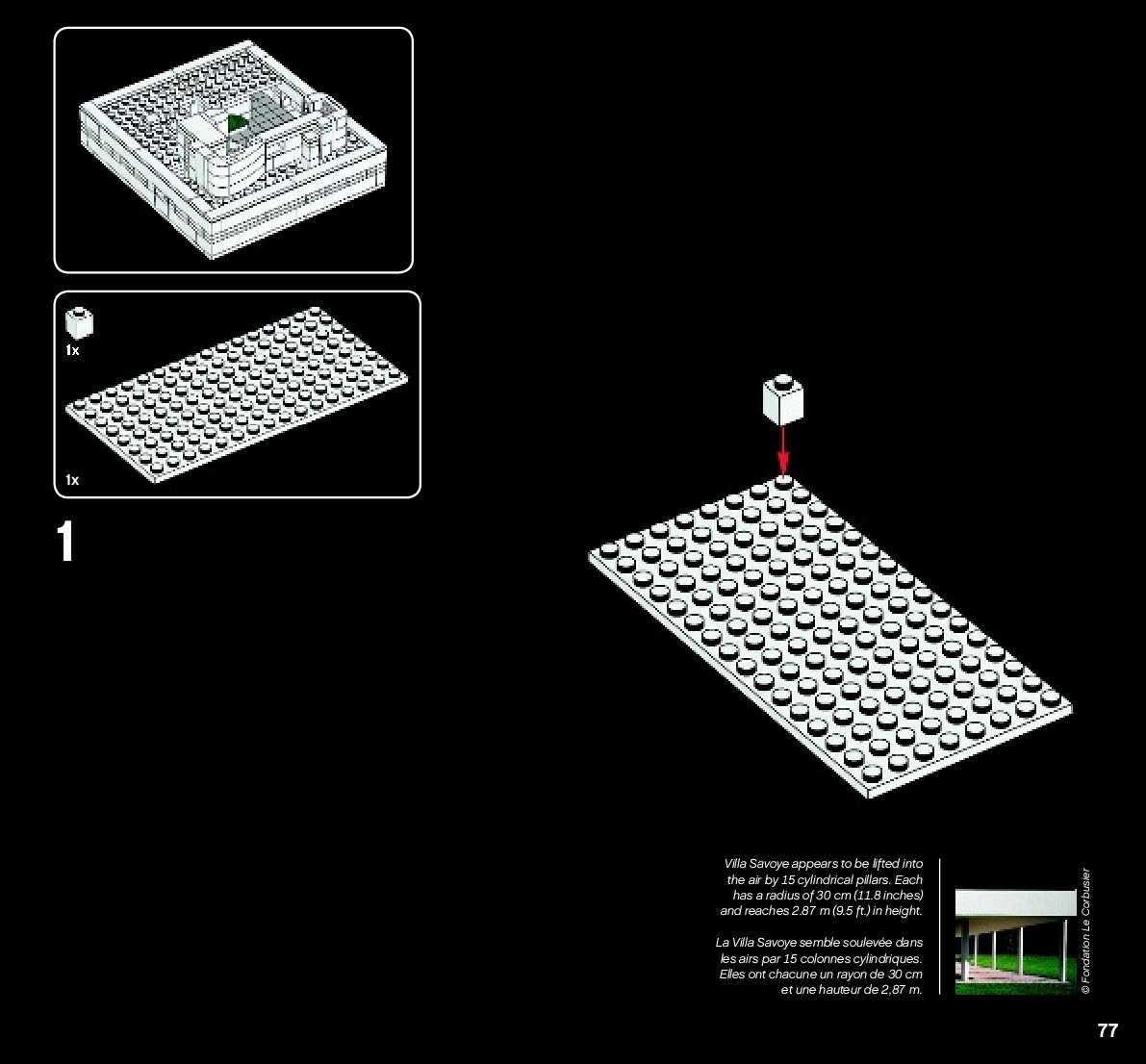 1x

1x

1

Villa Savoye appears to be lifted into the air by 15 cylindrical pillars. Each has a radius of 30 cm (11.8 inches) and reaches 2.87 m (9.5 ft.) in height.

La Villa Savoye semble soulevée dans les airs par 15 colonnes cylindriques. Elles ont chacune un rayon de 30 cm et une hauteur de 2,87 m.

© Fondation Le Corbusier

77