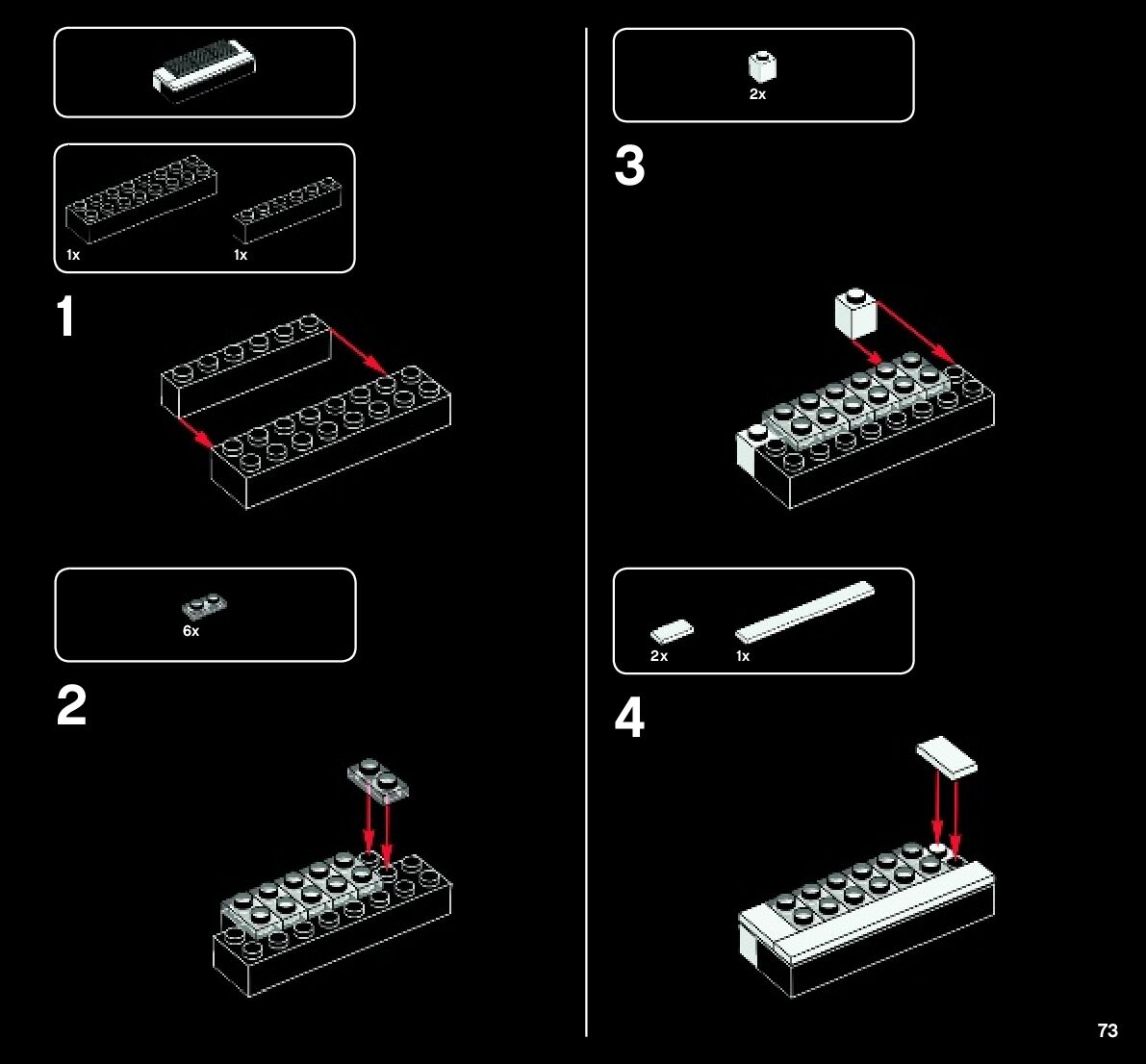 1x
1x

1

6x

2

2x

3

2x
1x

4

73