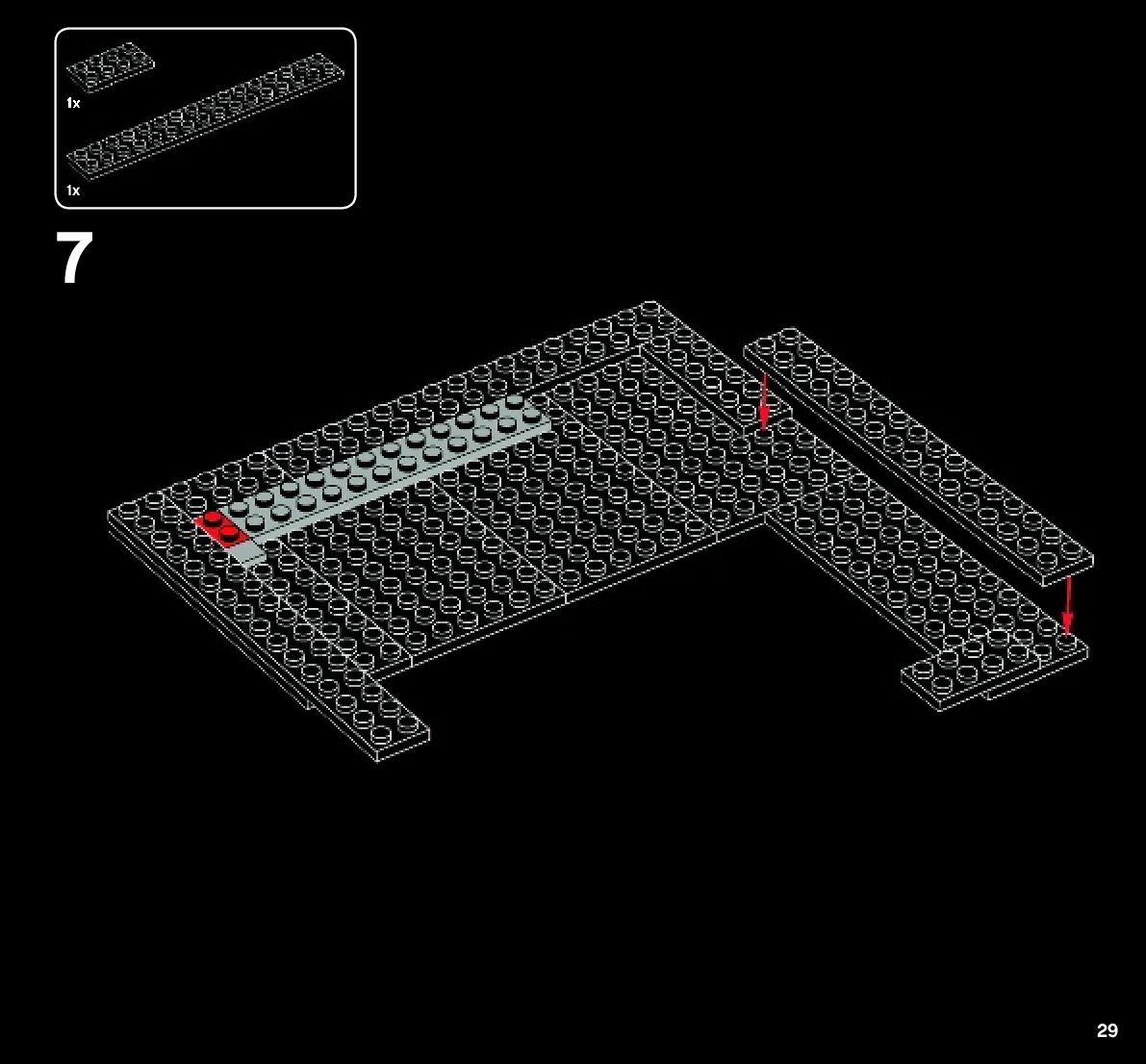 1x

1x

7

29