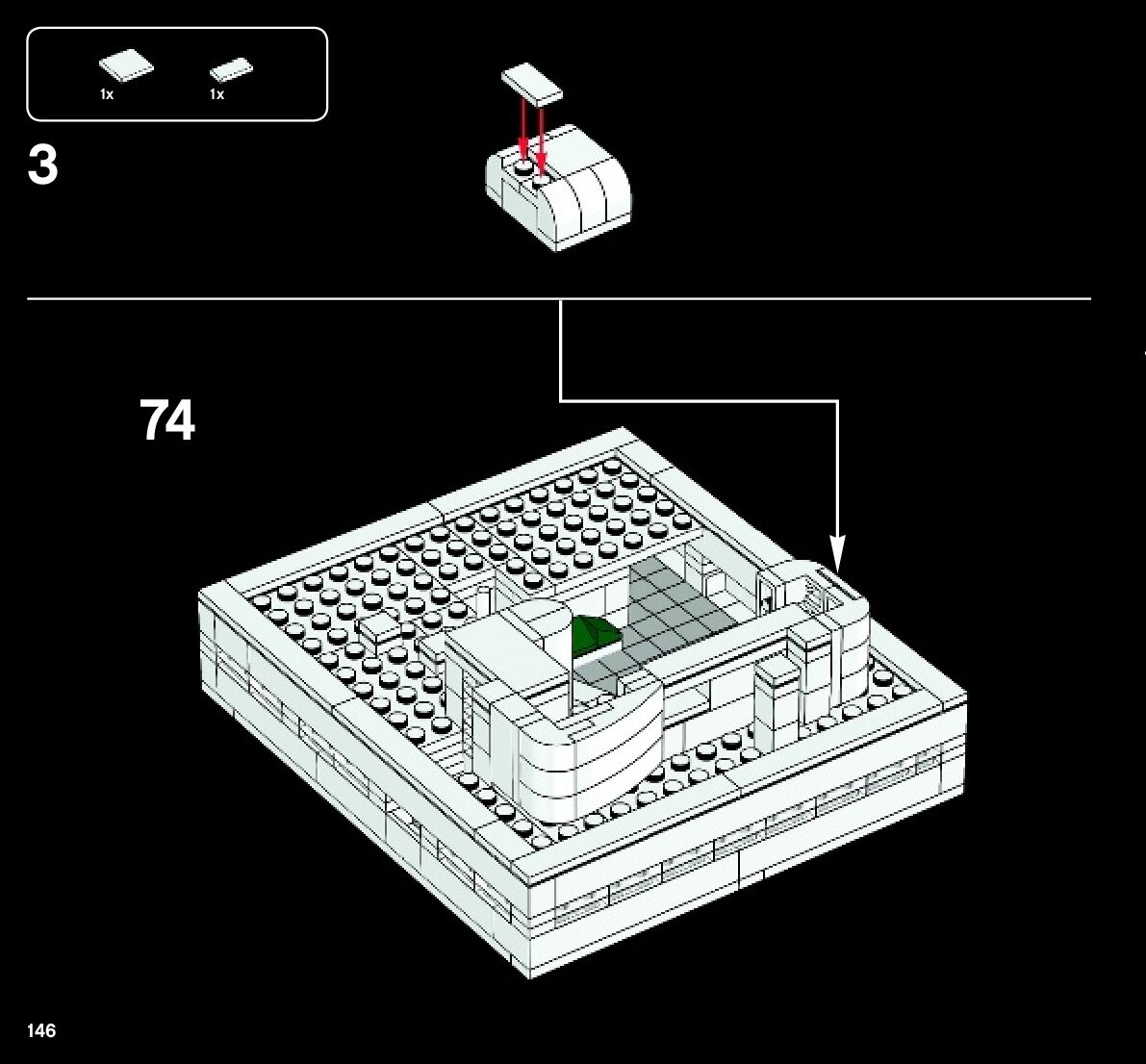 1x
1x

3

74

146