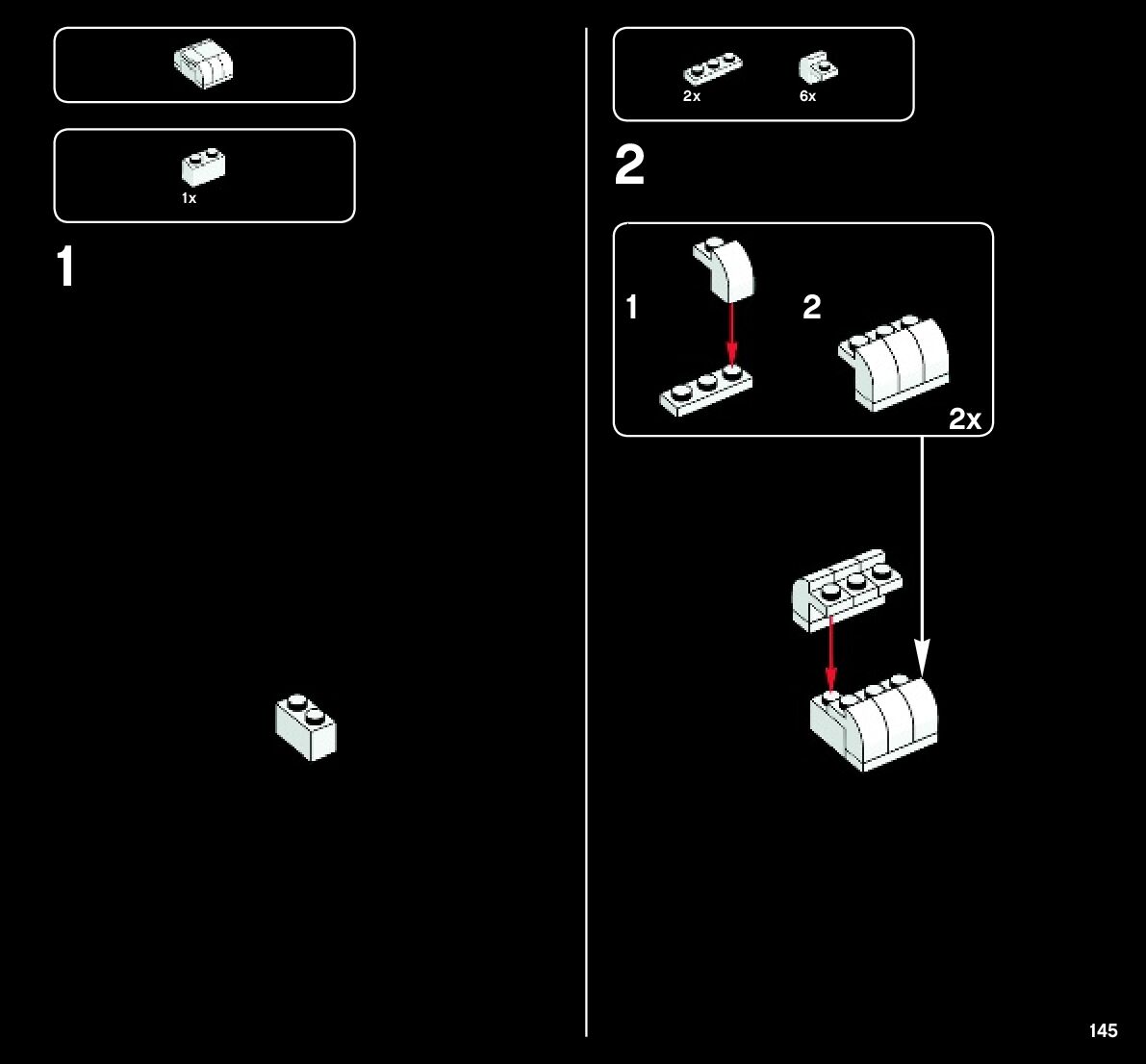 1x

1

2x 6x

2

1

2

2x

145