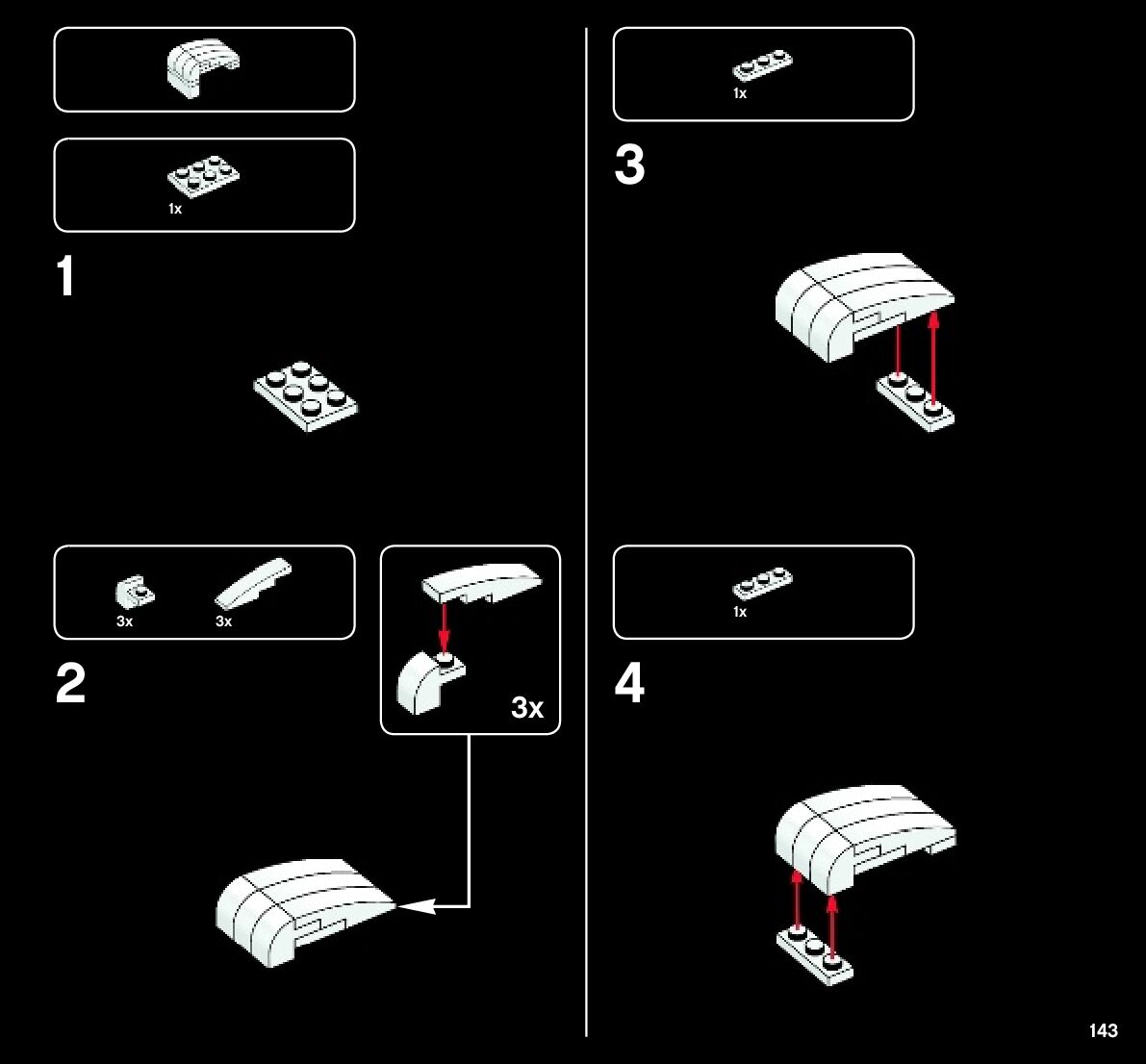 1x

1

3x

3x

2

3x

1x

3

1x

4

143