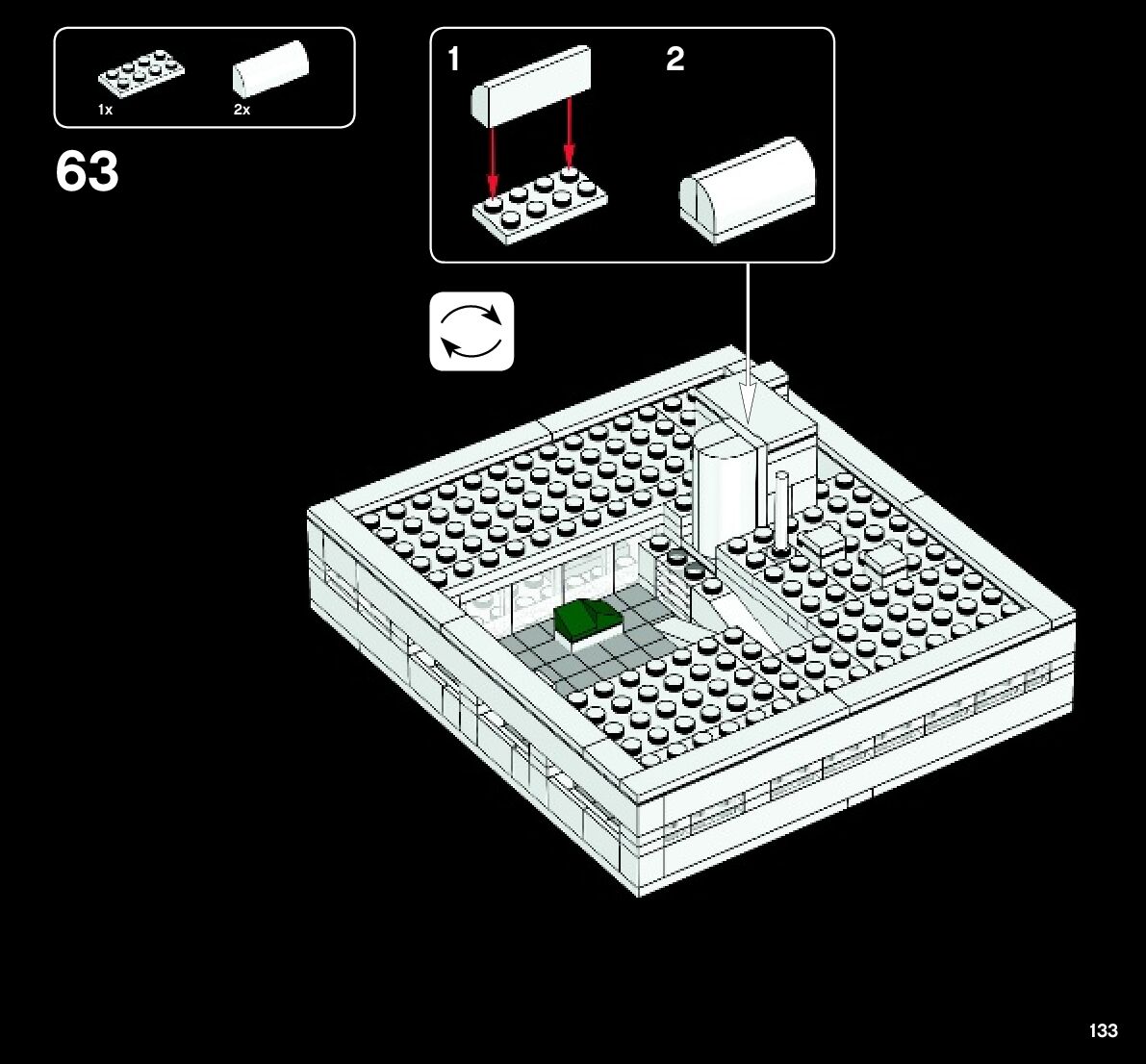 1x 2x

63

1 2

133