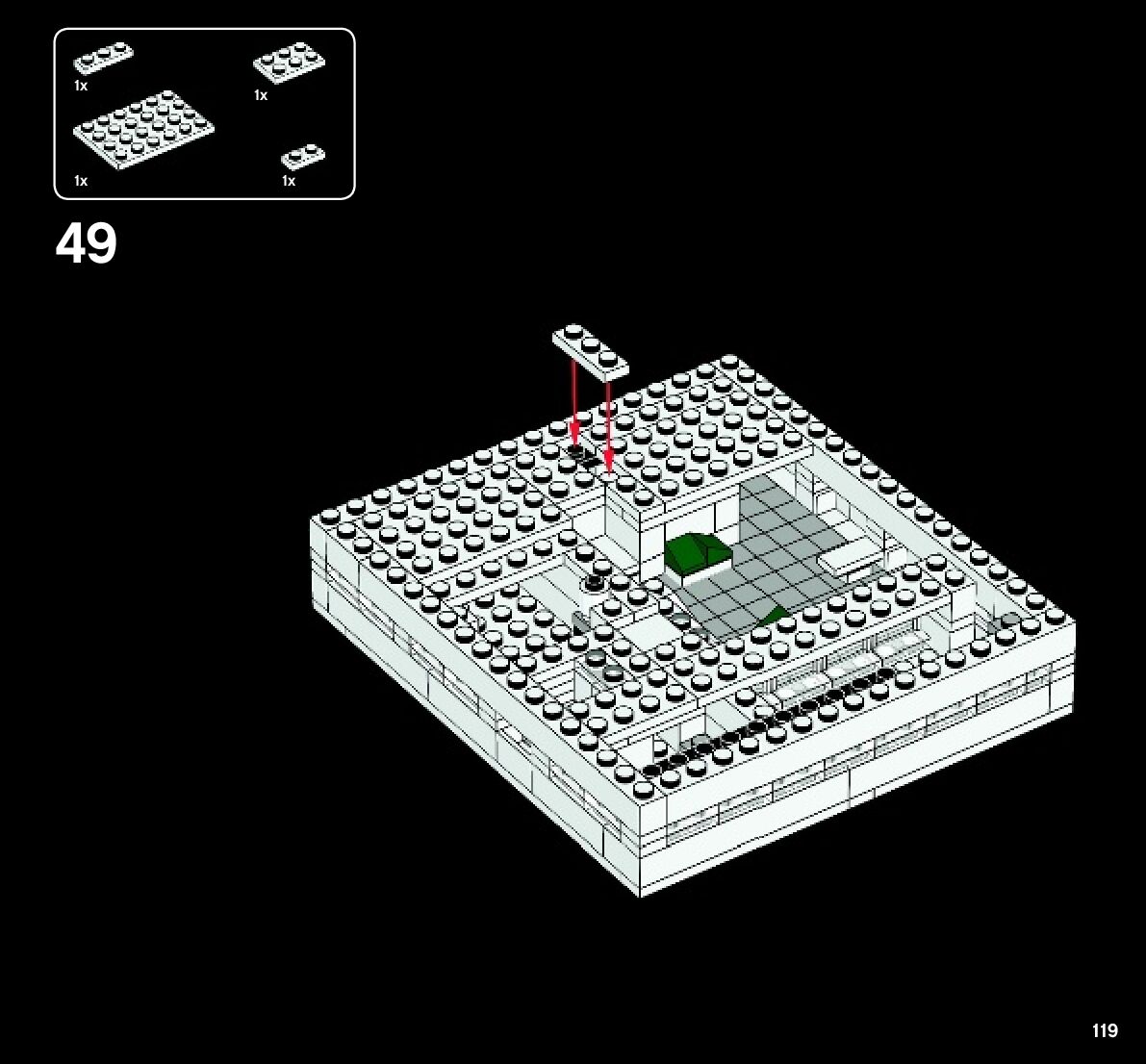 1x
1x
1x
1x

49

119