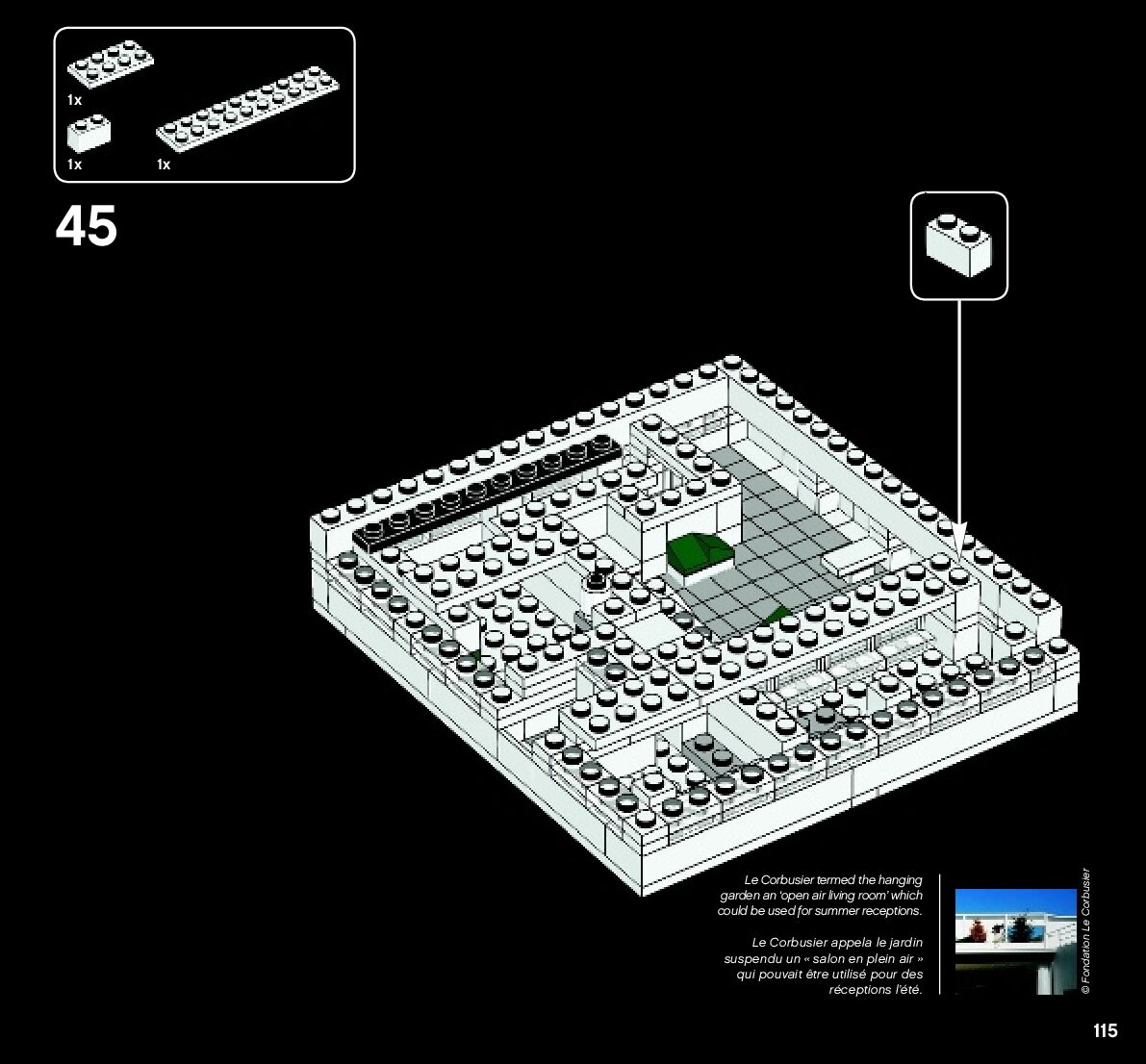 1x

1x

1x

45

Le Corbusier termed the hanging garden an 'open air living room' which could be used for summer receptions.

Le Corbusier appela le jardin suspendu un « salon en plein air » qui pouvait être utilisé pour des réceptions l'été.

© Fondation Le Corbusier

115