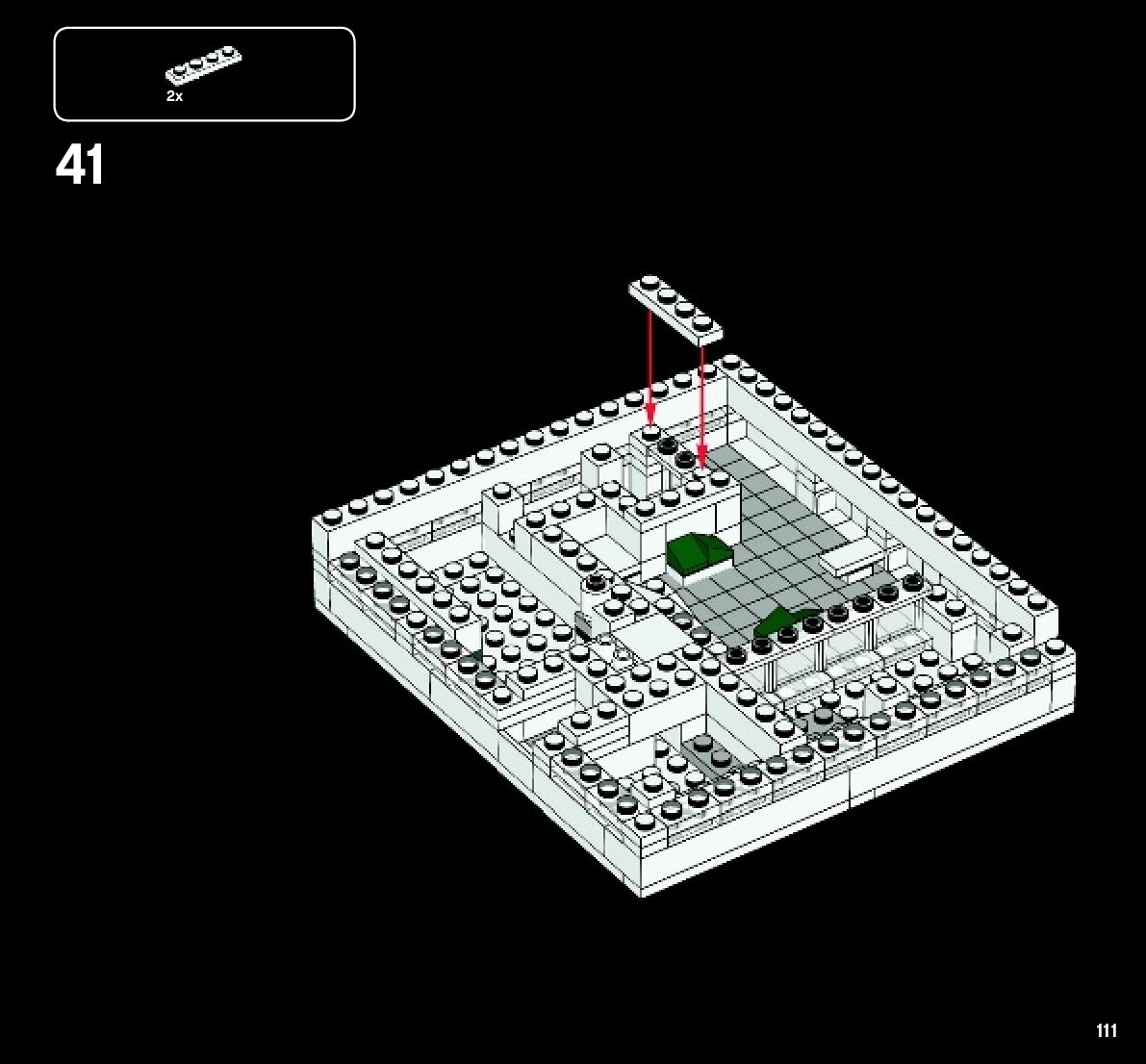 2x

41

111