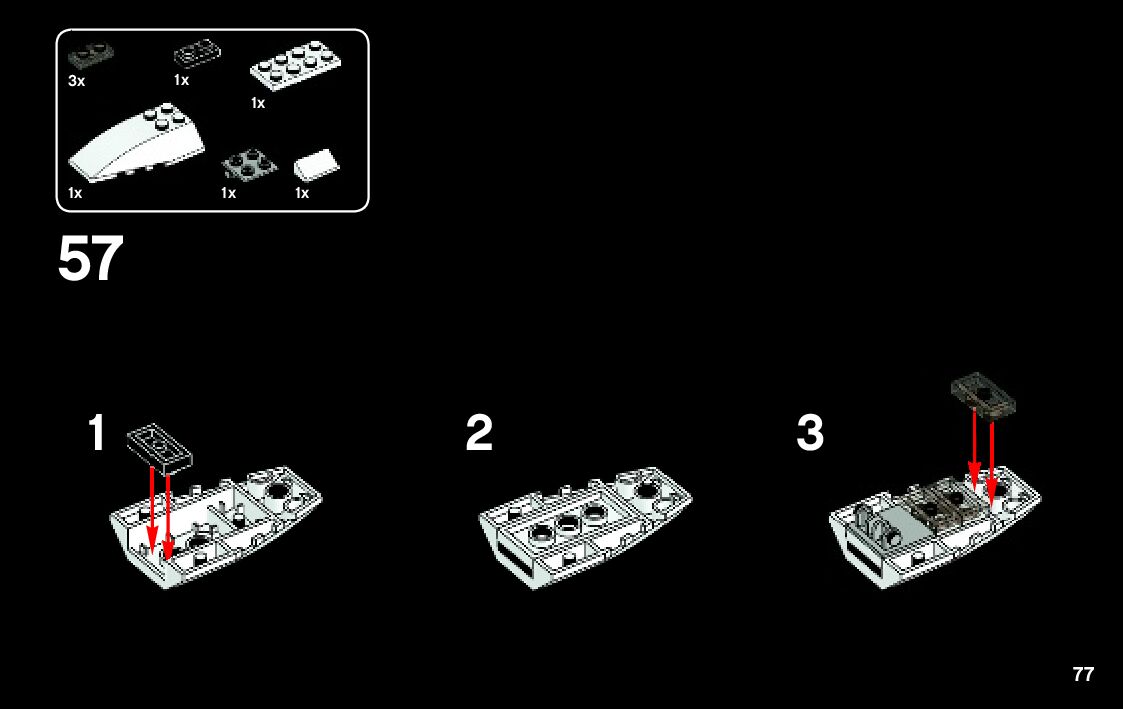 3x
1x
1x
1x
1x
1x

57

1

2

3

77