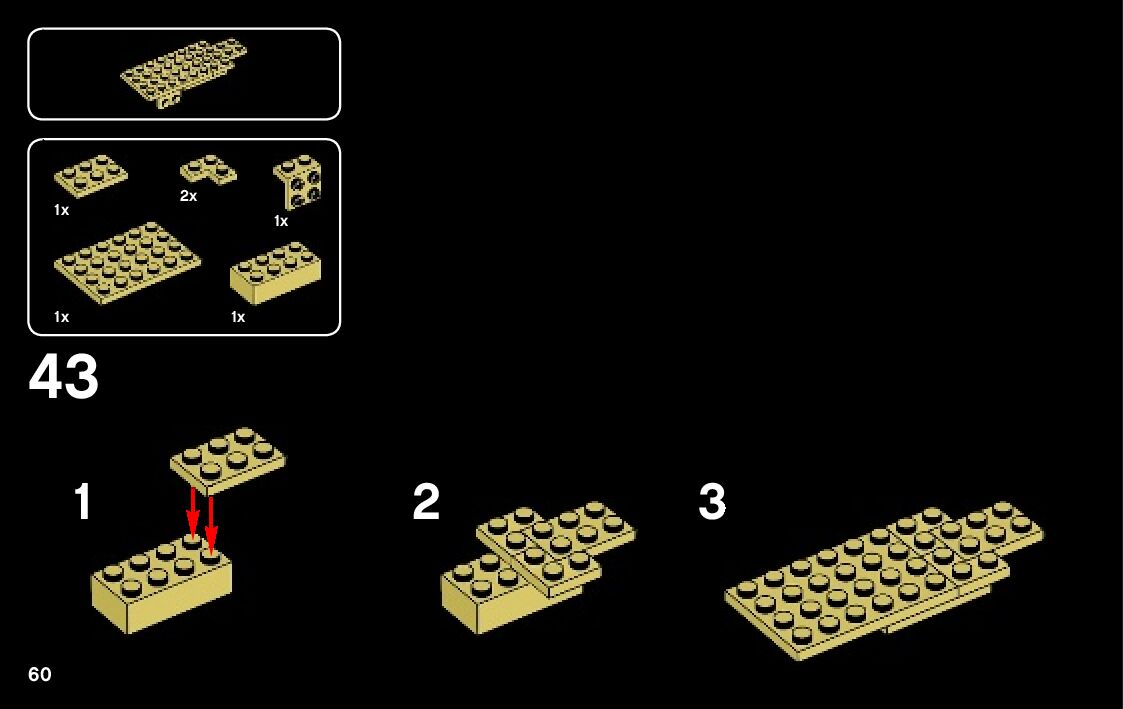 1x

2x

1x

1x

1x

43

1

2

3

60