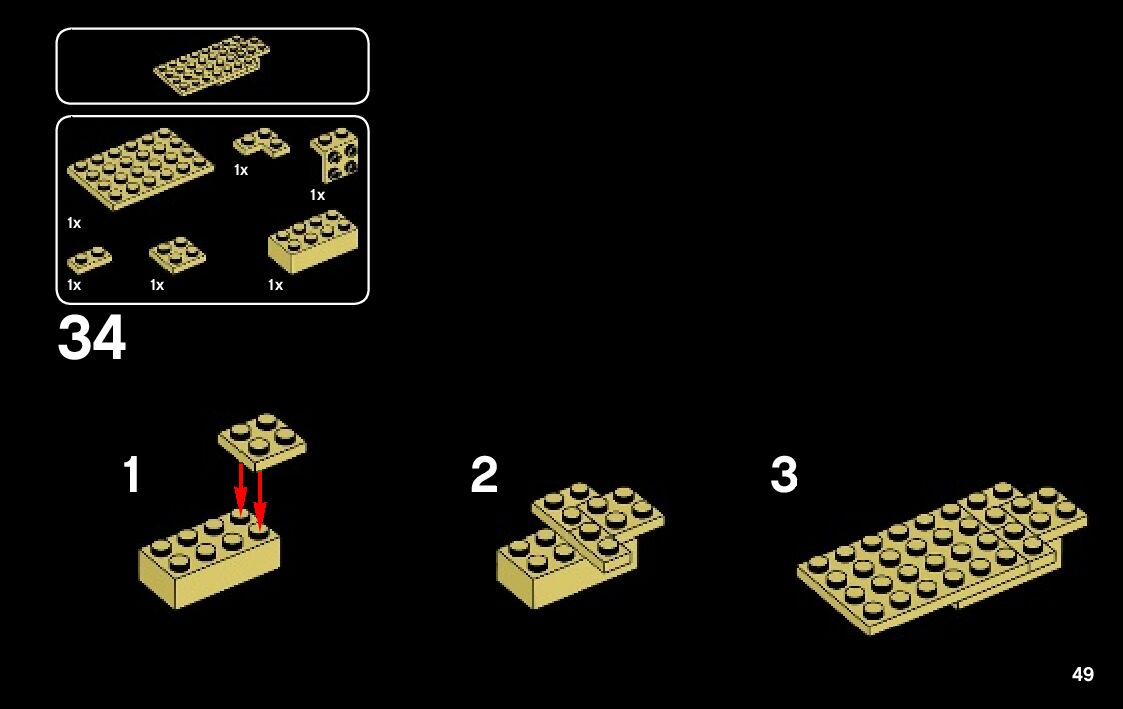 1x
1x
1x
1x
1x
1x

34

1

2

3

49