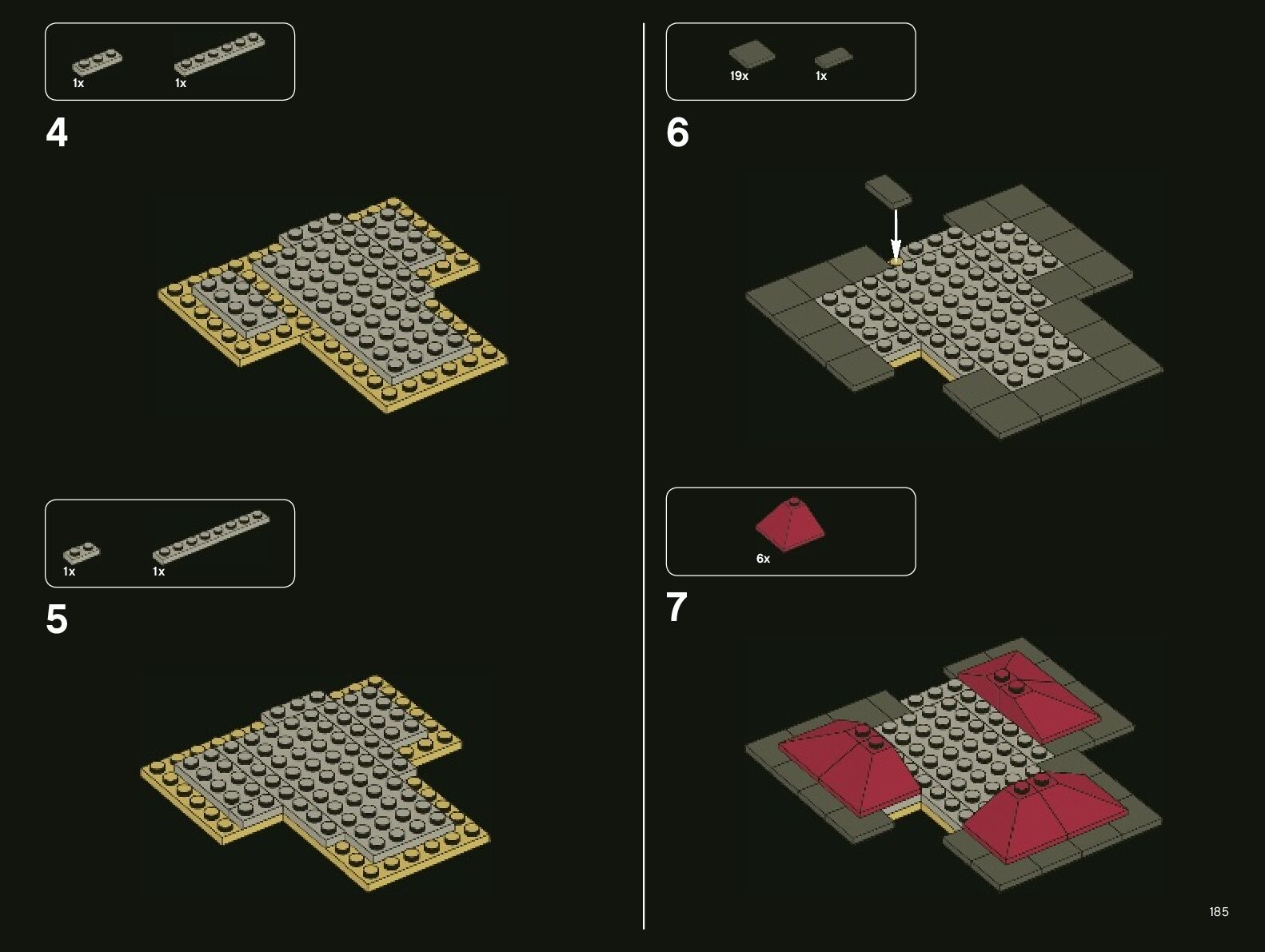 1x 1x

4

1x 1x

5

19x 1x

6

6x

7

185