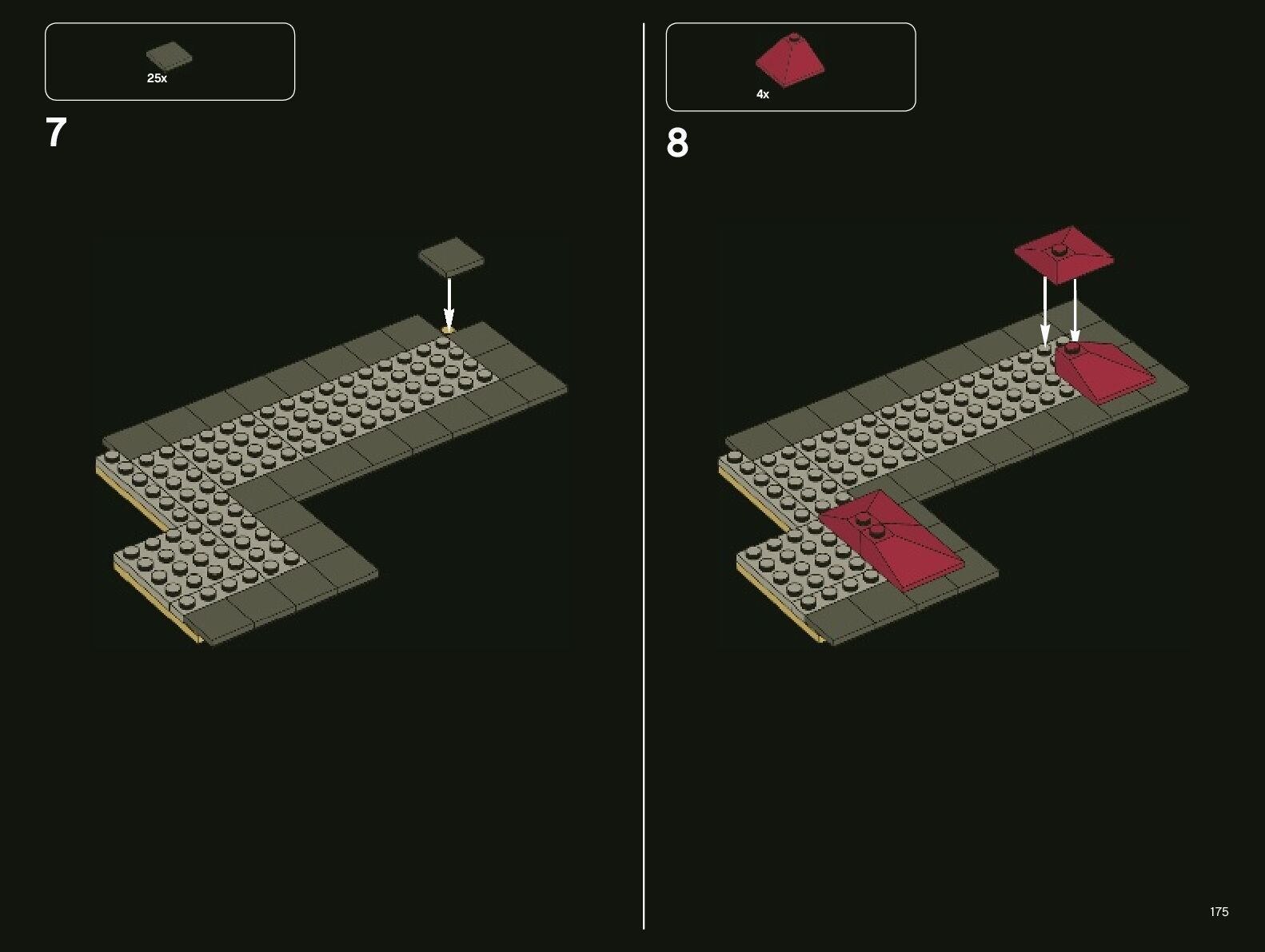 25x

7

4x

8

175