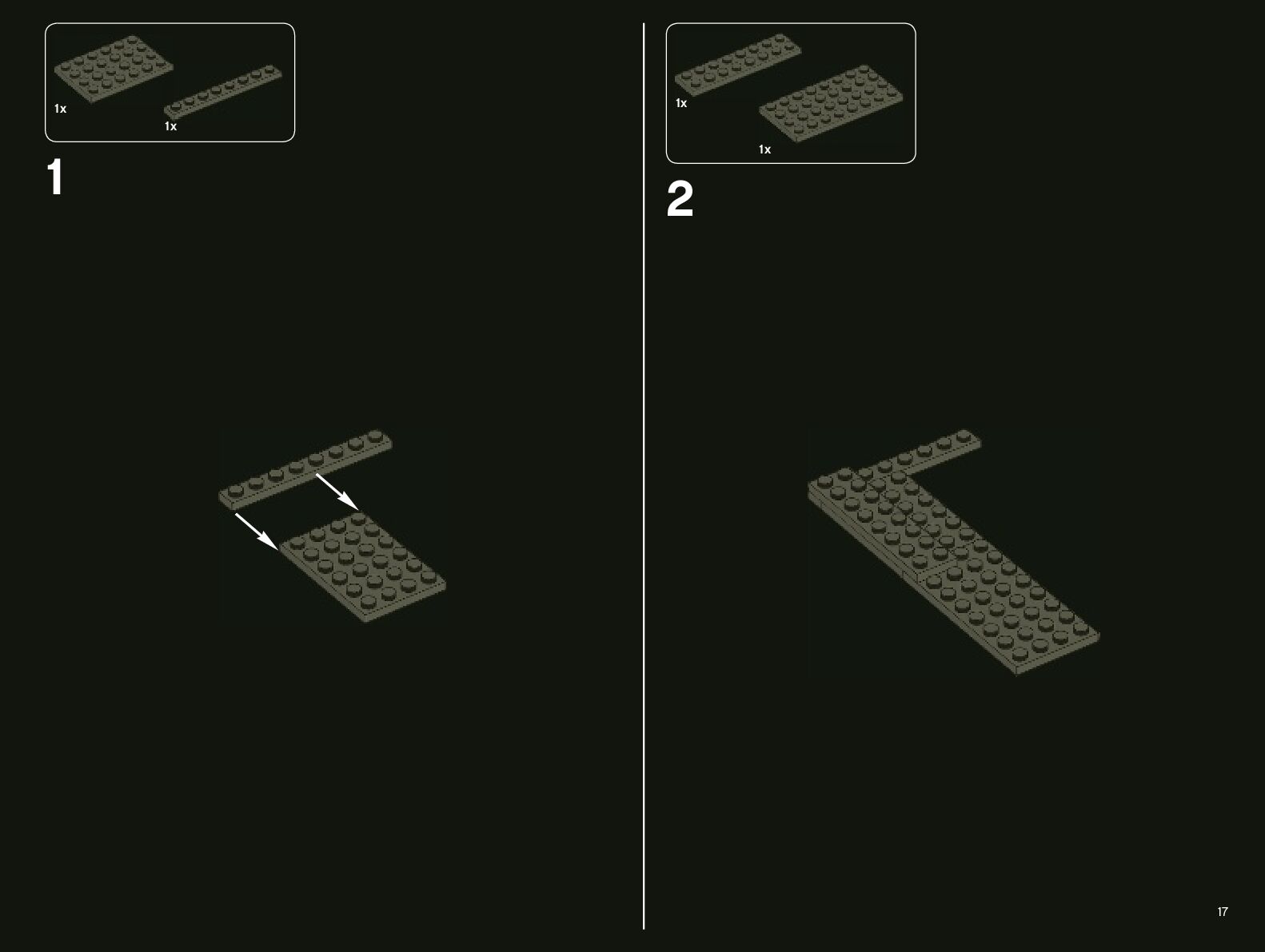 1x
1x

1

1x
1x

2

17