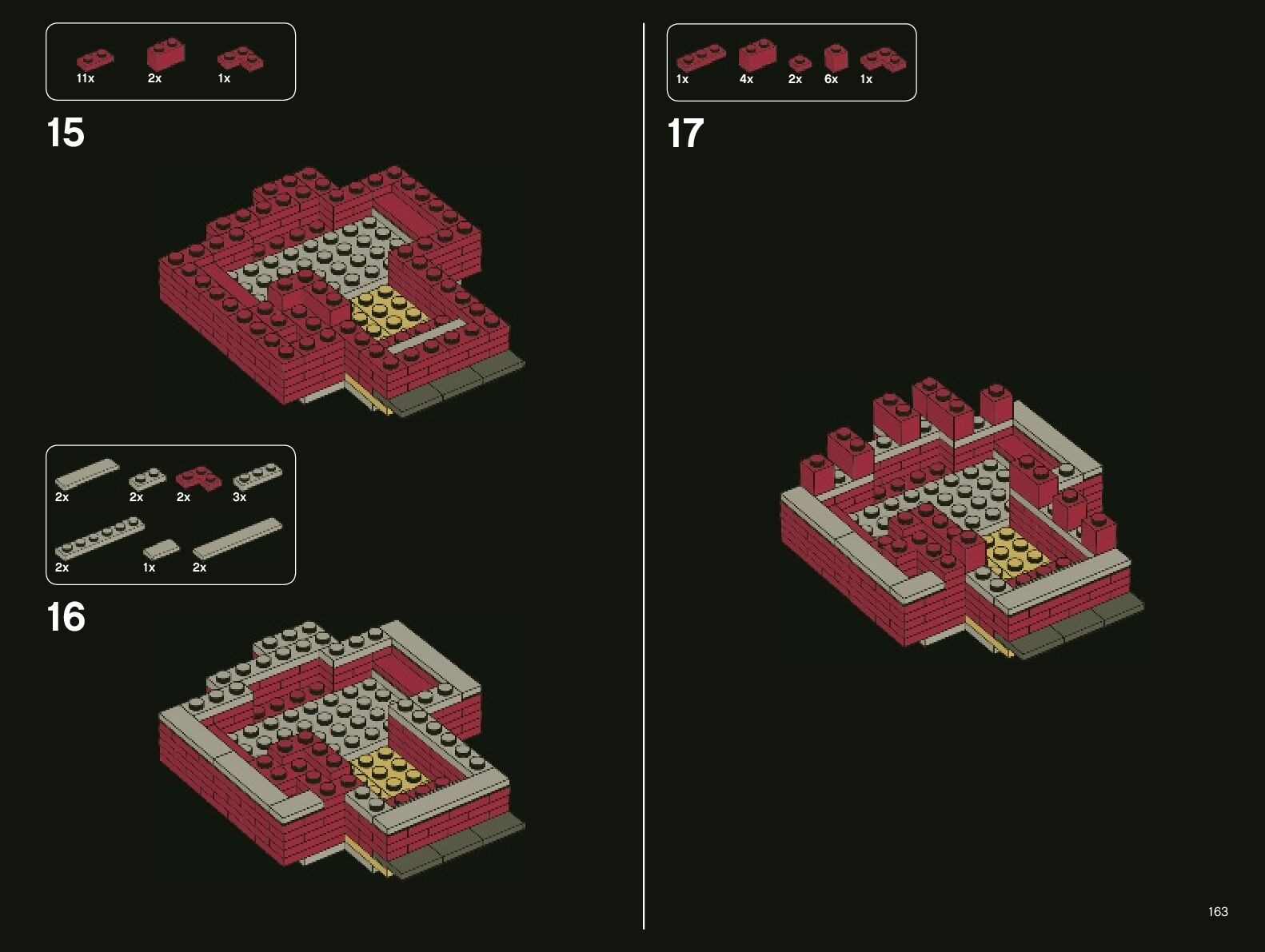 11x 2x 1x

15

2x 2x 2x 3x
2x 1x 2x

16

1x 4x 2x 6x 1x

17

163