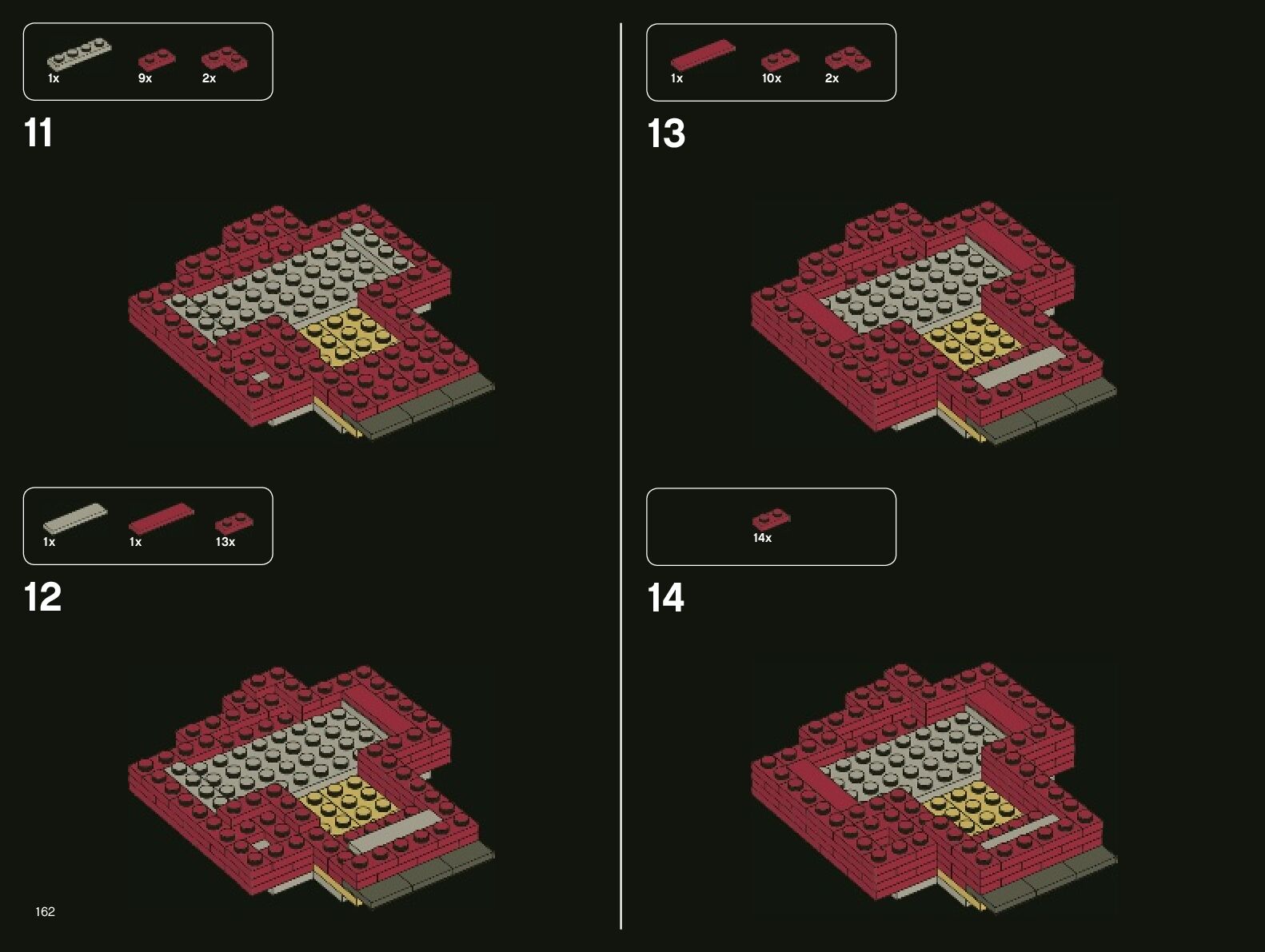 1x 9x 2x

11

1x 1x 13x

12

162

1x 10x 2x

13

14x

14