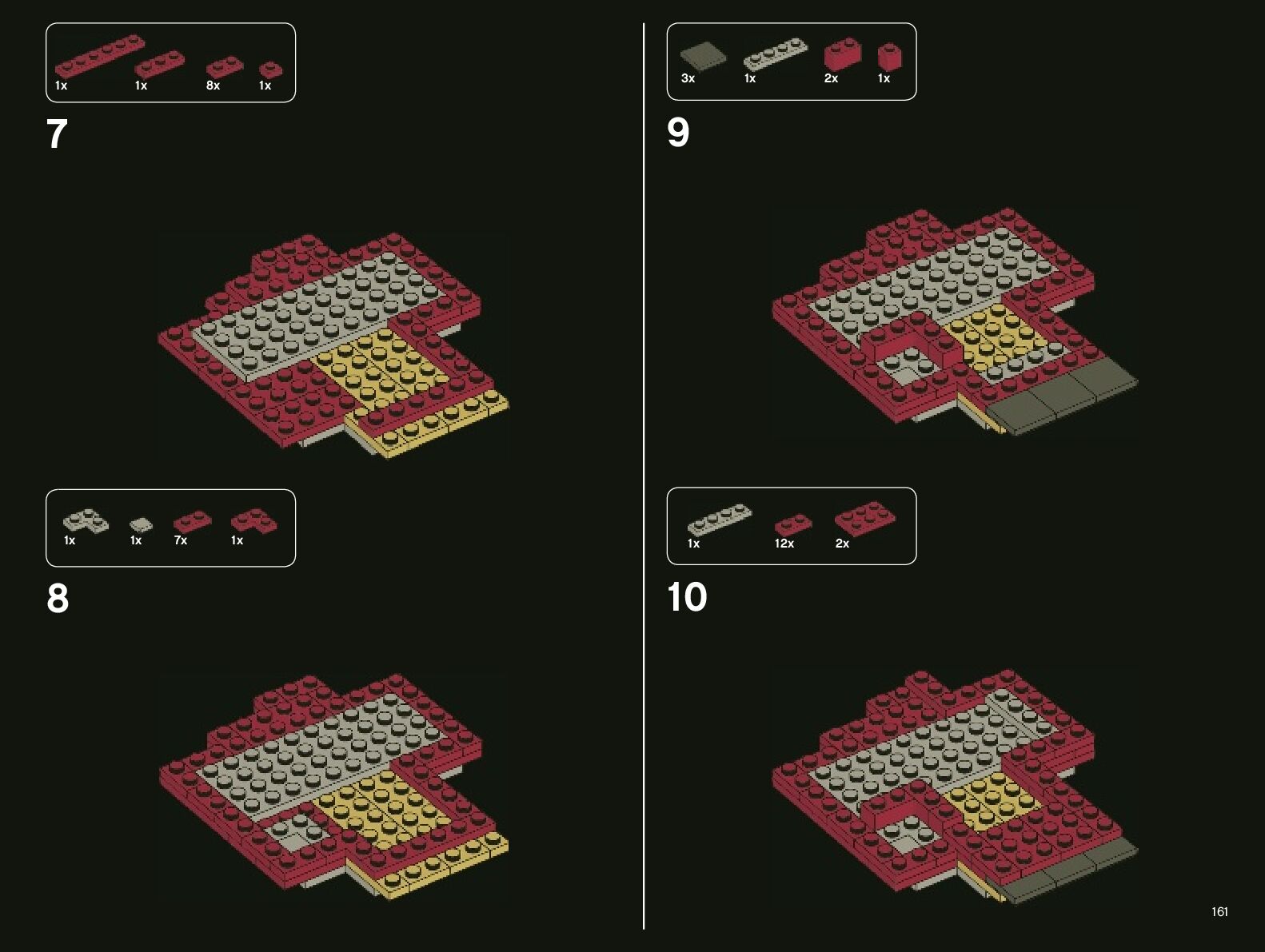 1x 1x 8x 1x

7

1x 1x 7x 1x

8

3x 1x 2x 1x

9

1x 12x 2x

10

161