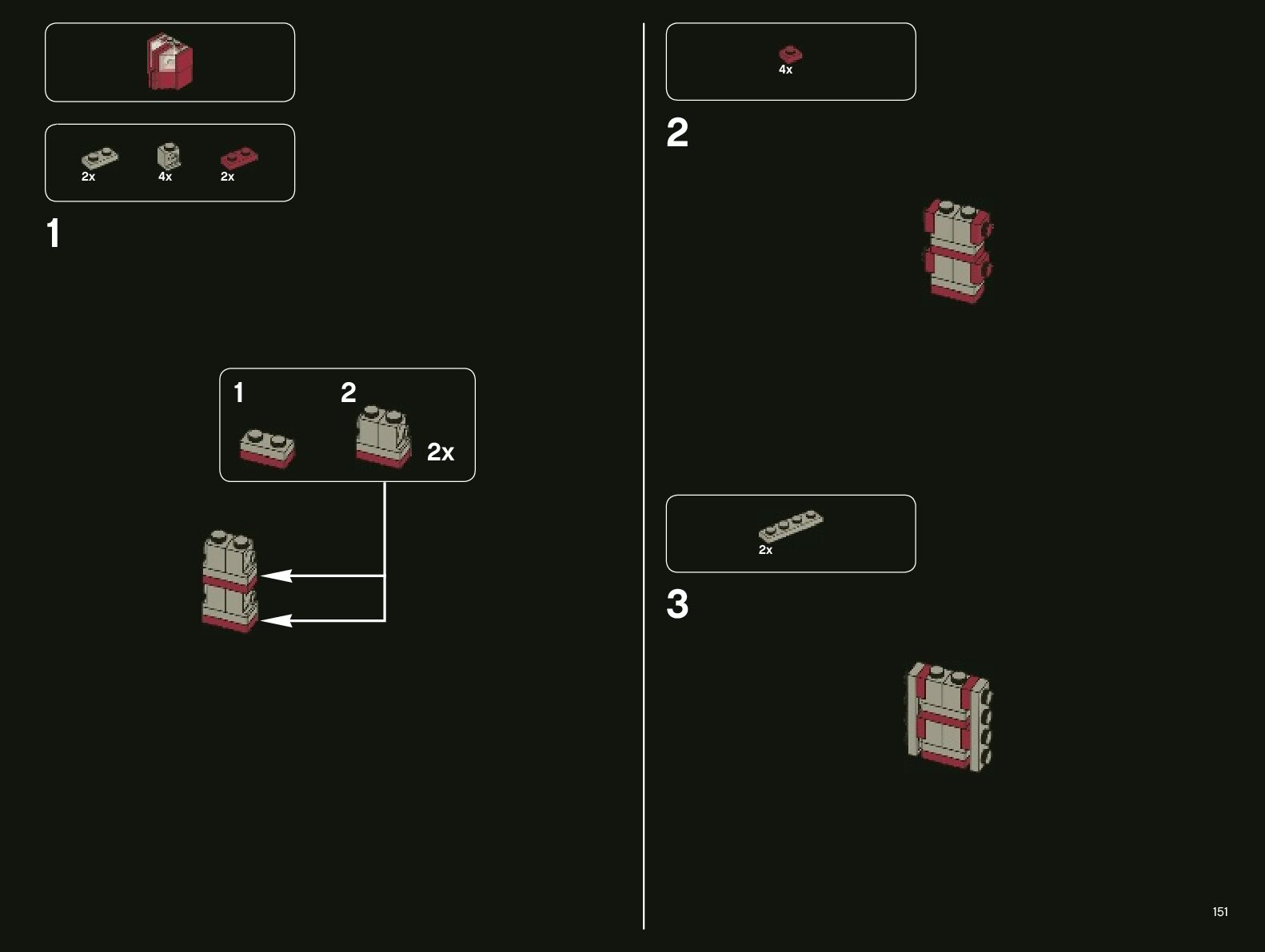 2x 4x 2x

1

1 2 2x

4x

2

2x

3

151