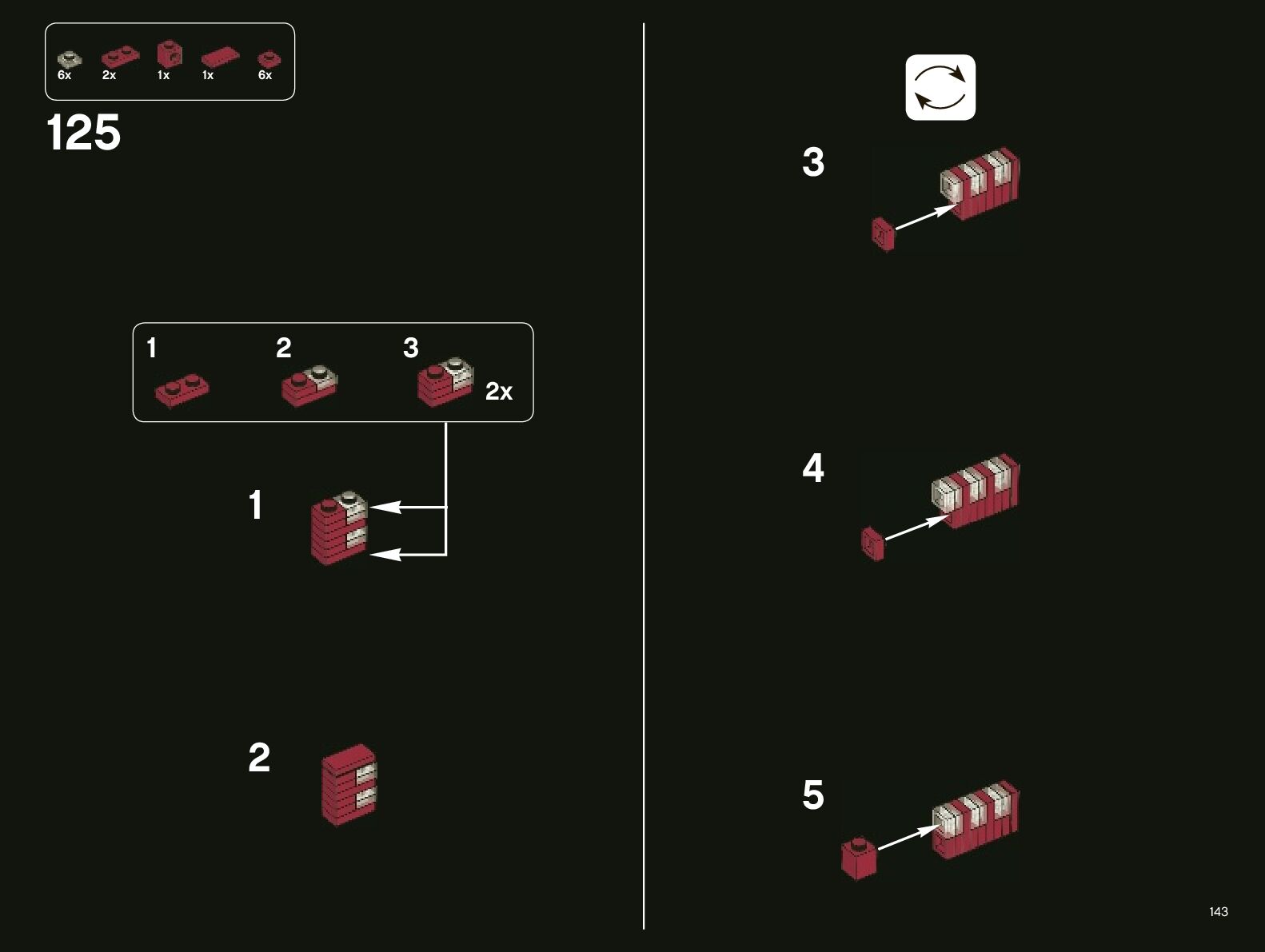 6x 2x 1x 1x 6x

125

1 2 3

2x

1

2

3

4

5

143