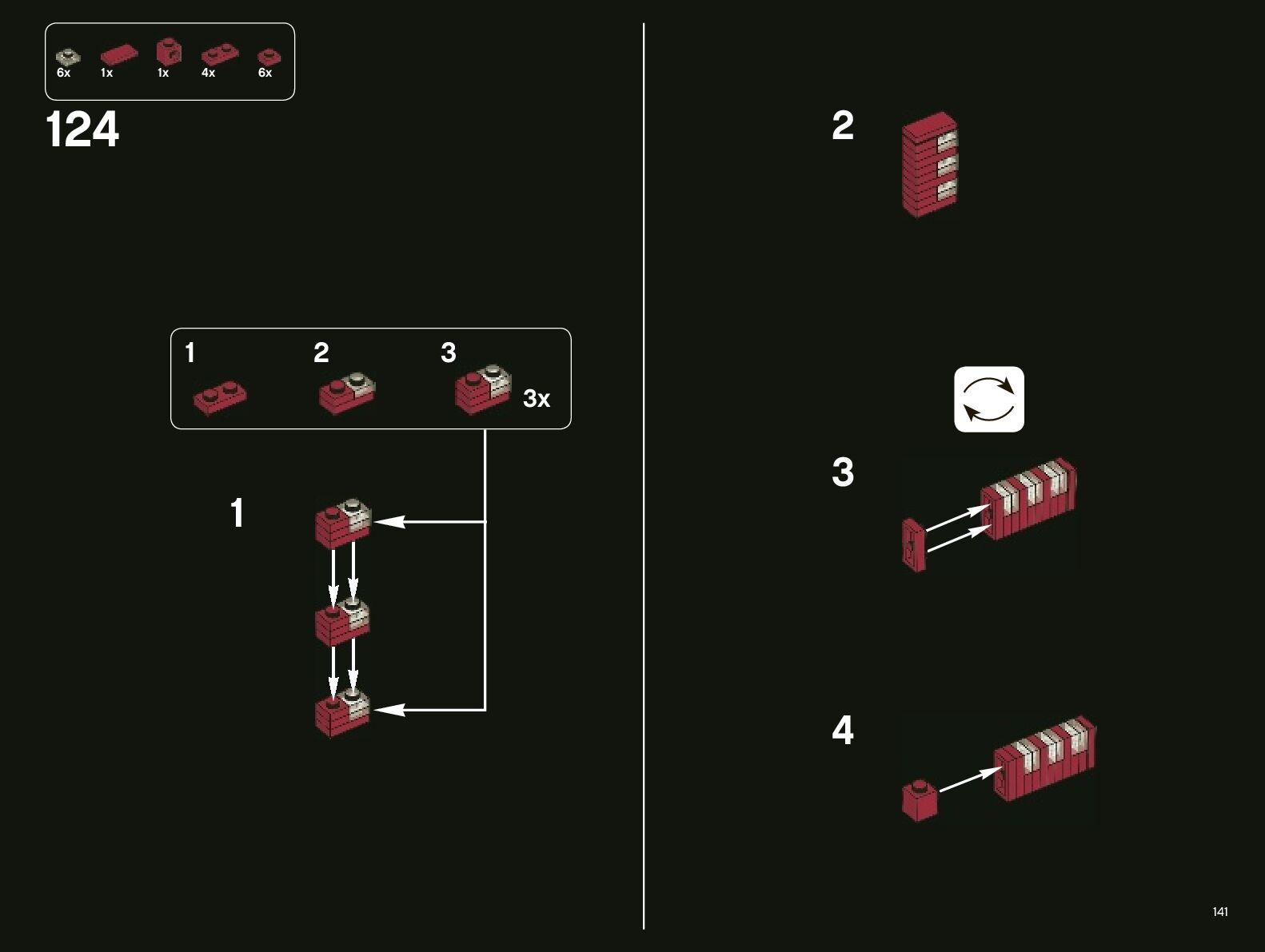 6x 1x 1x 4x 6x

124

1 2 3

3x

1

2

3

4

141