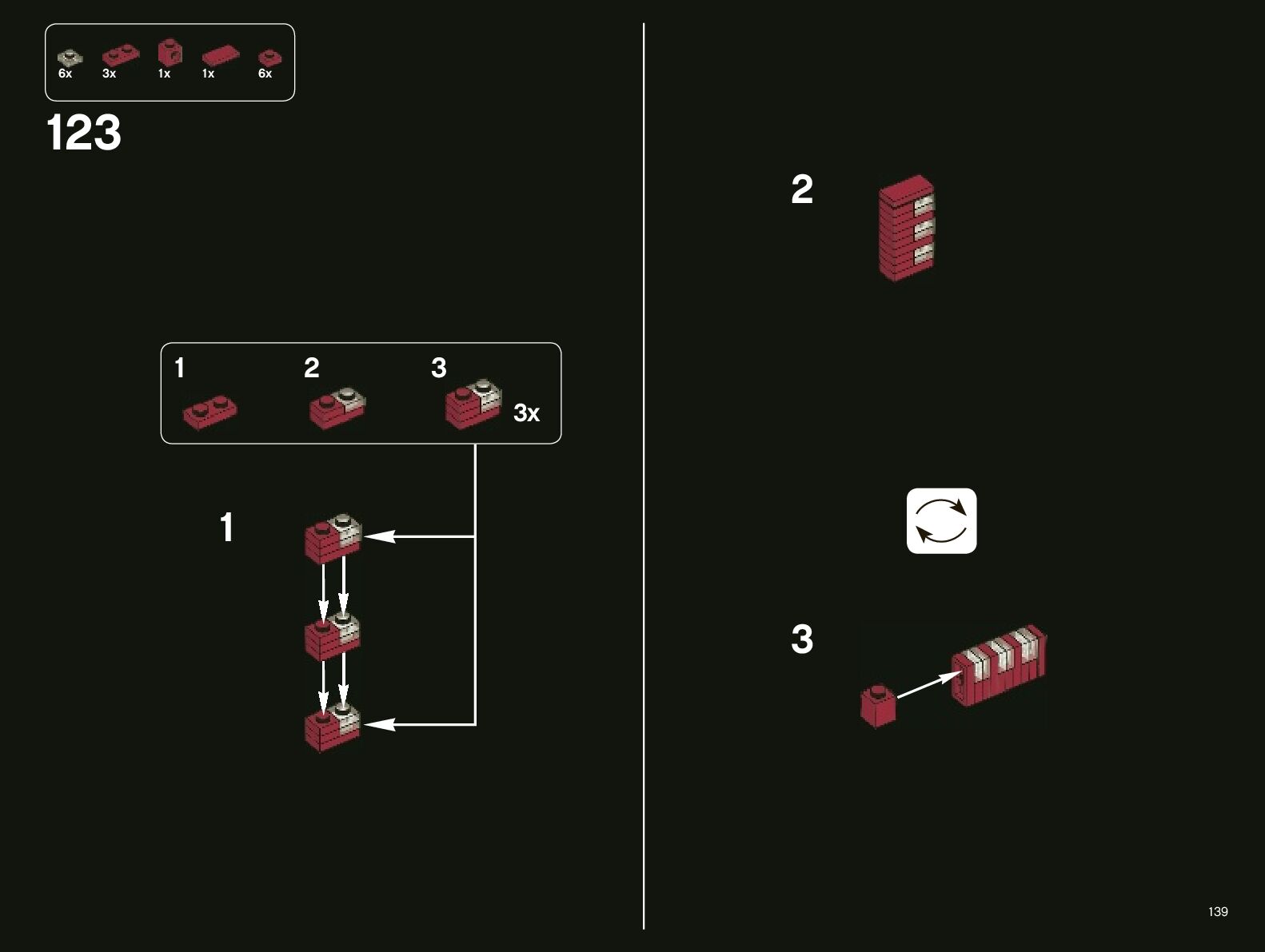 6x 3x 1x 1x 6x

123

1 2 3

3x

1

2

3

139