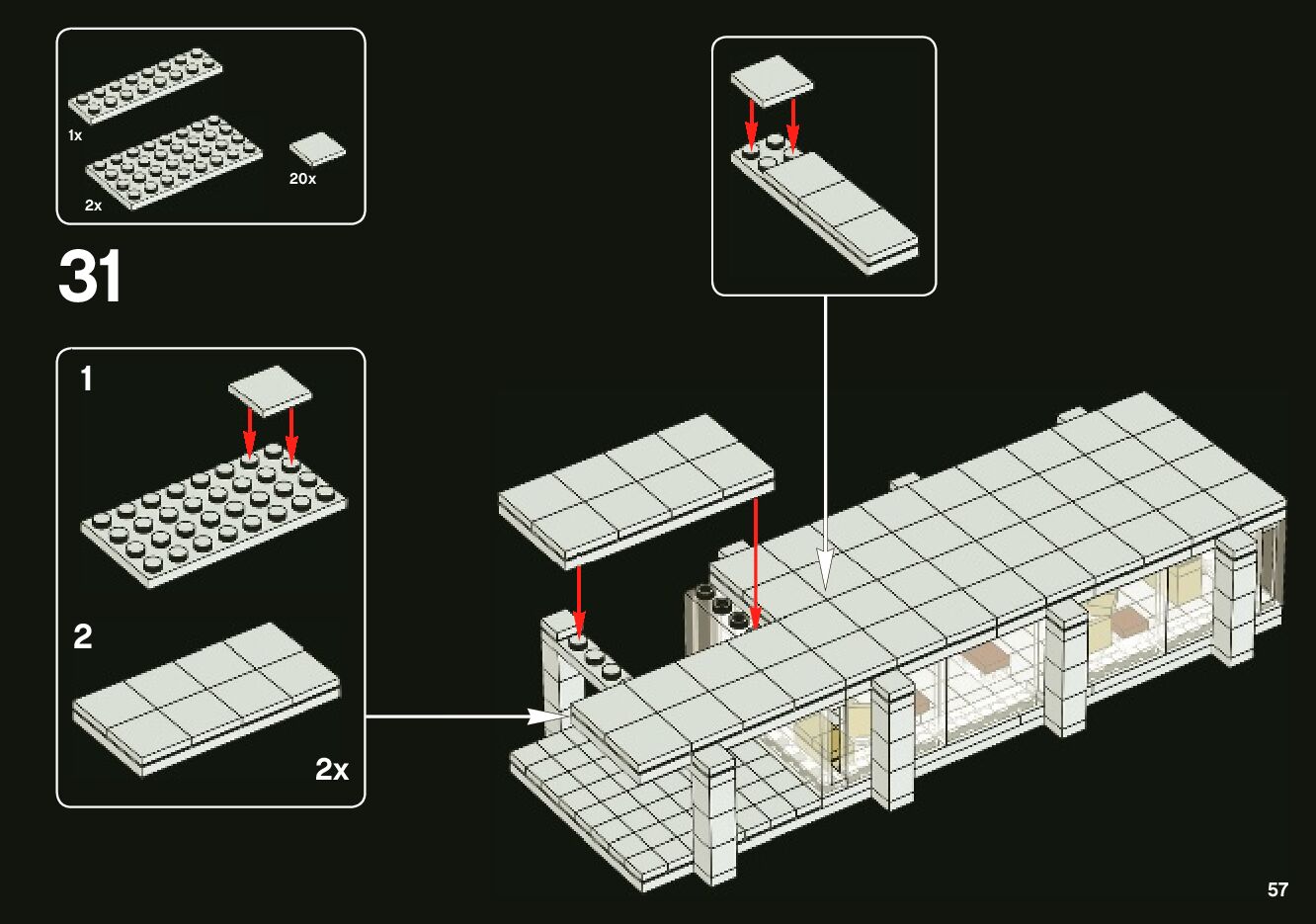 1x

2x

20x

31

1

2

2x

57