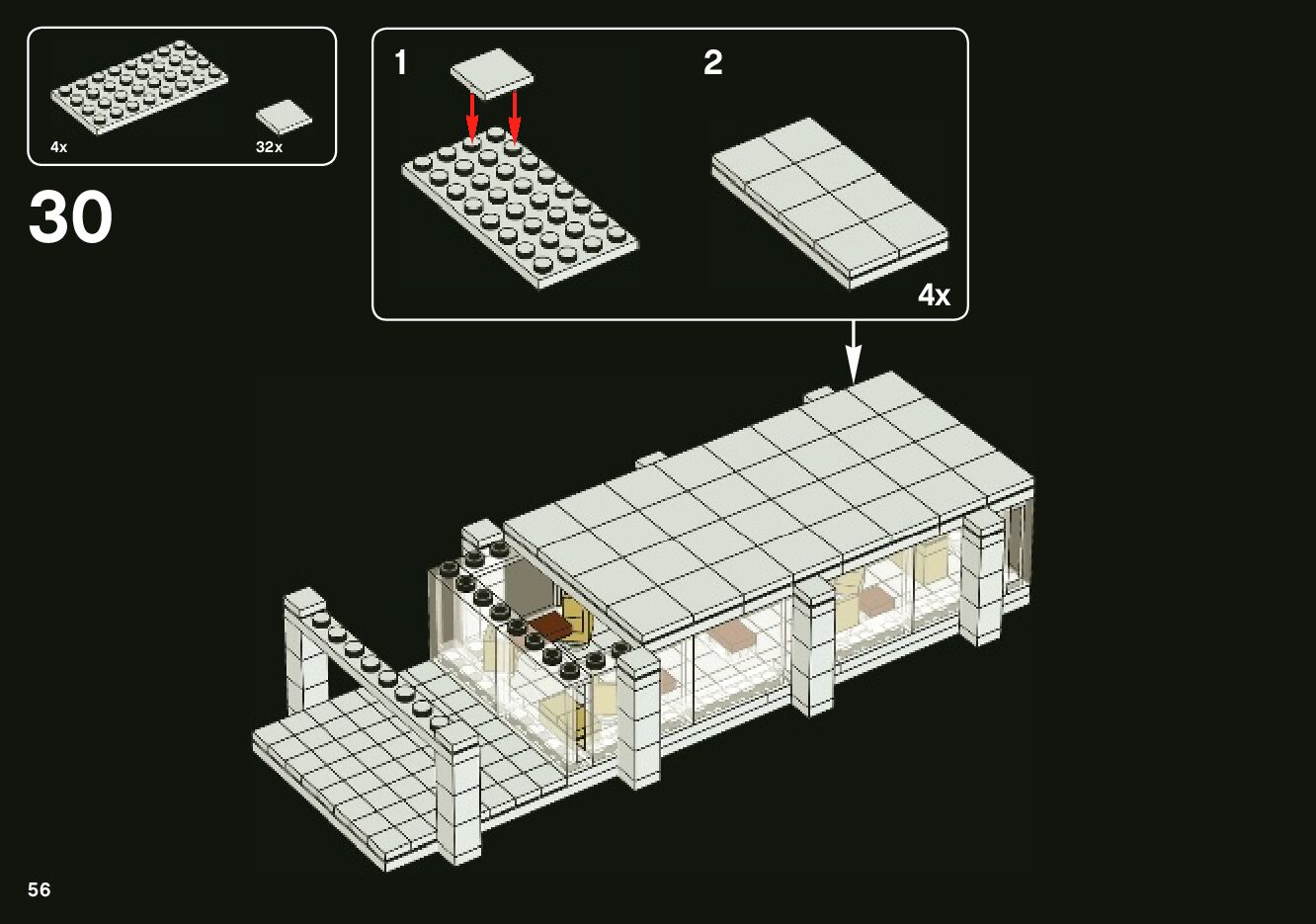 4x
32x

30

1

2

4x

56