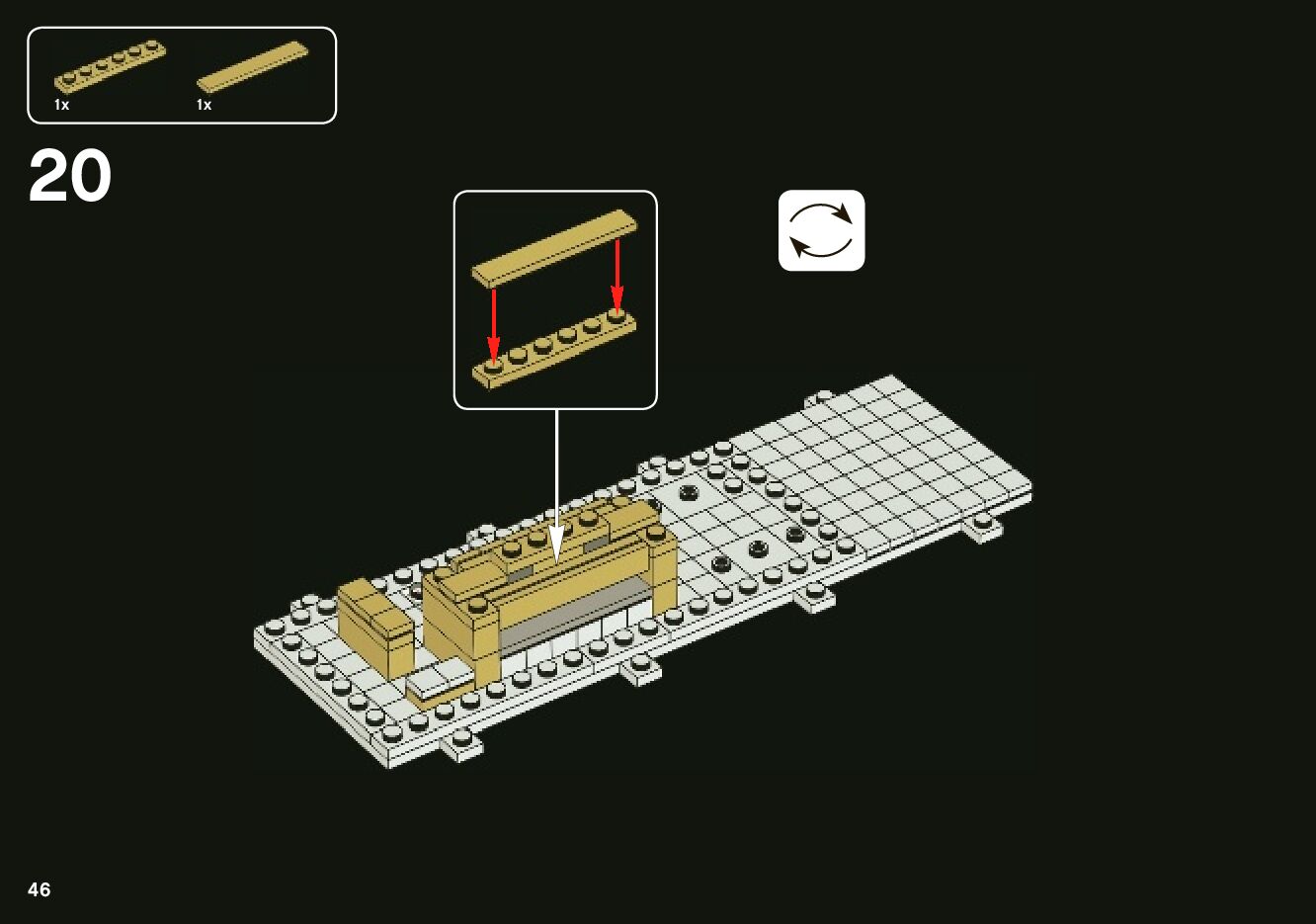 1x
1x

20

46