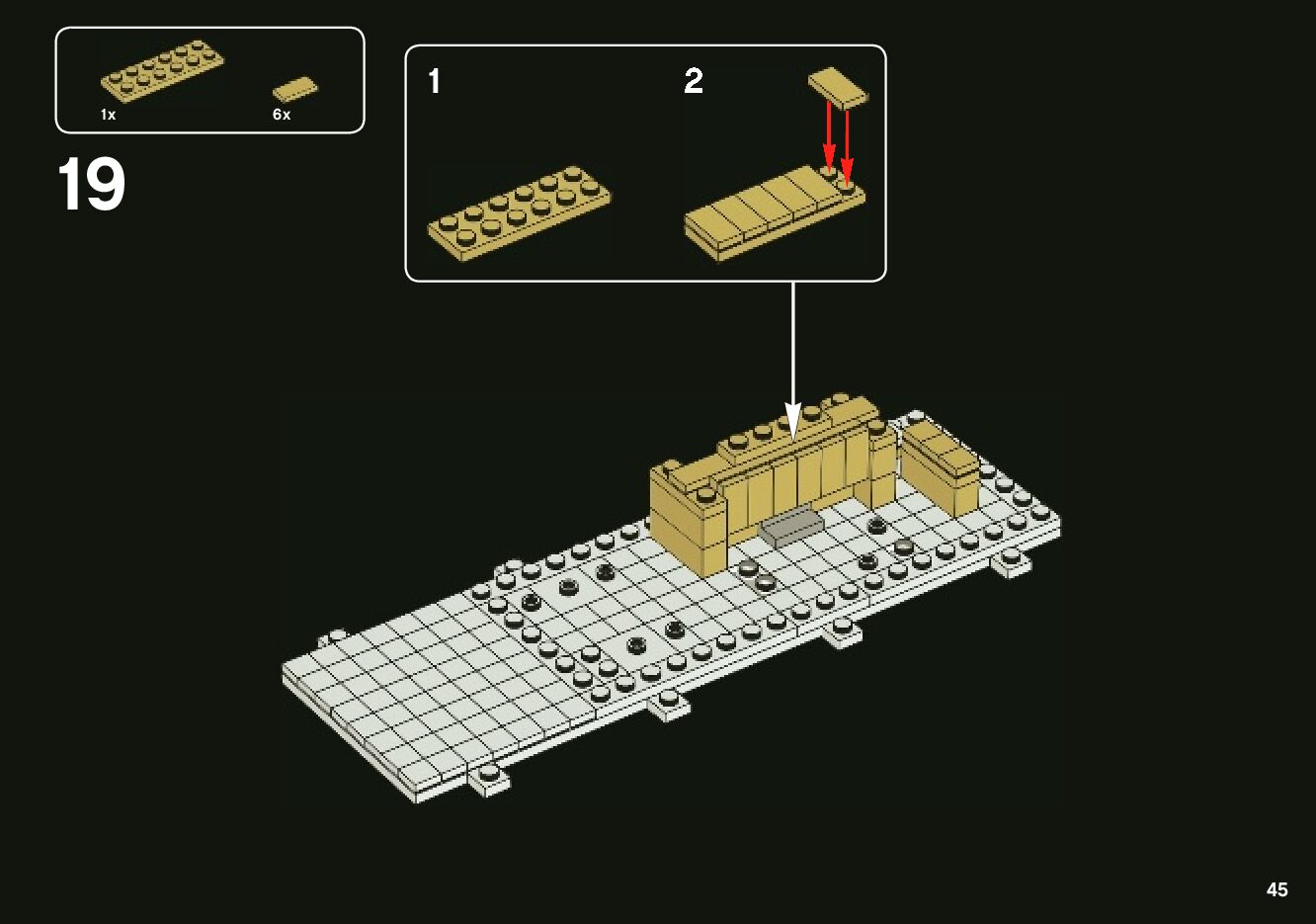 1x
6x

19

1

2

45