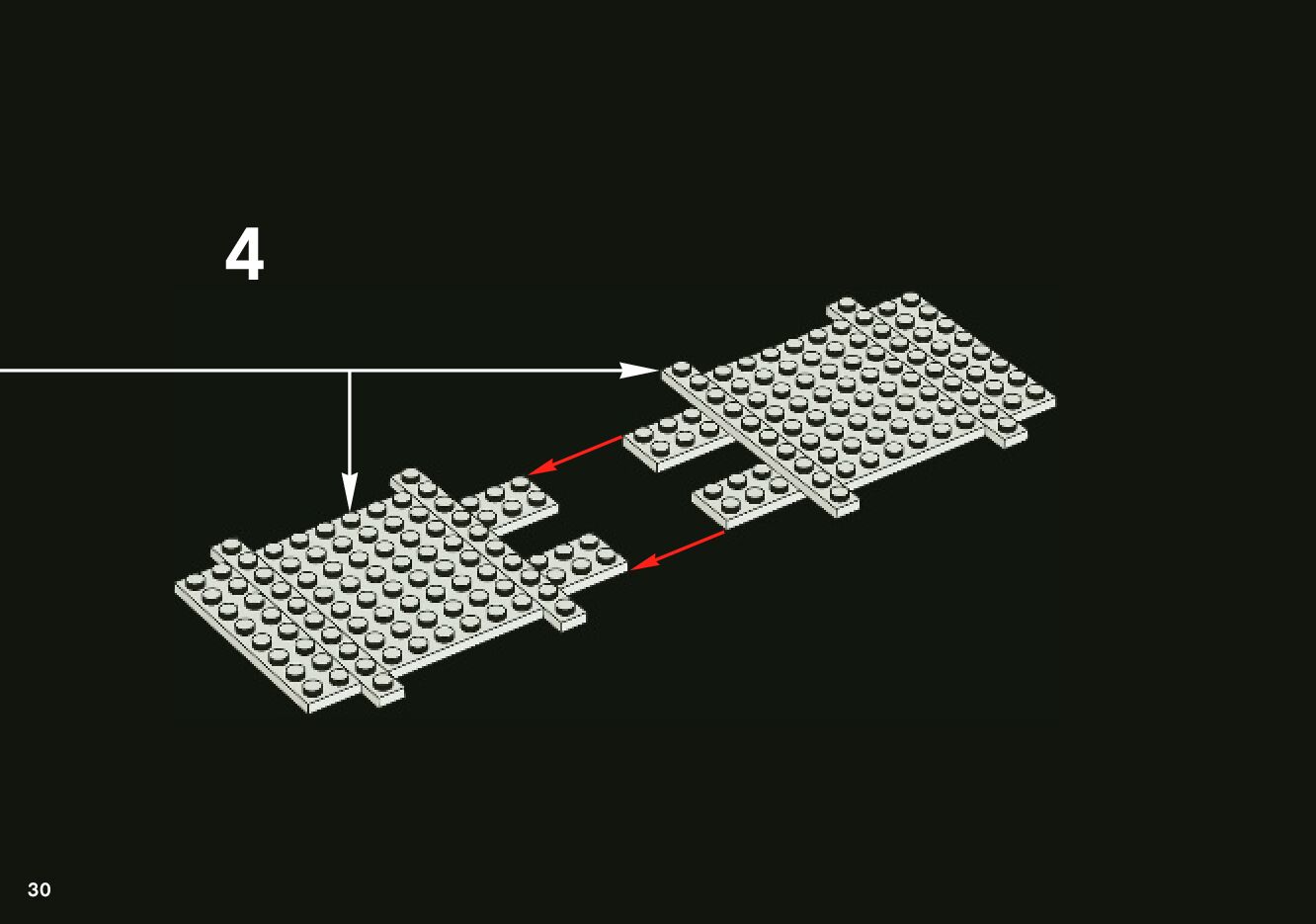 4

30