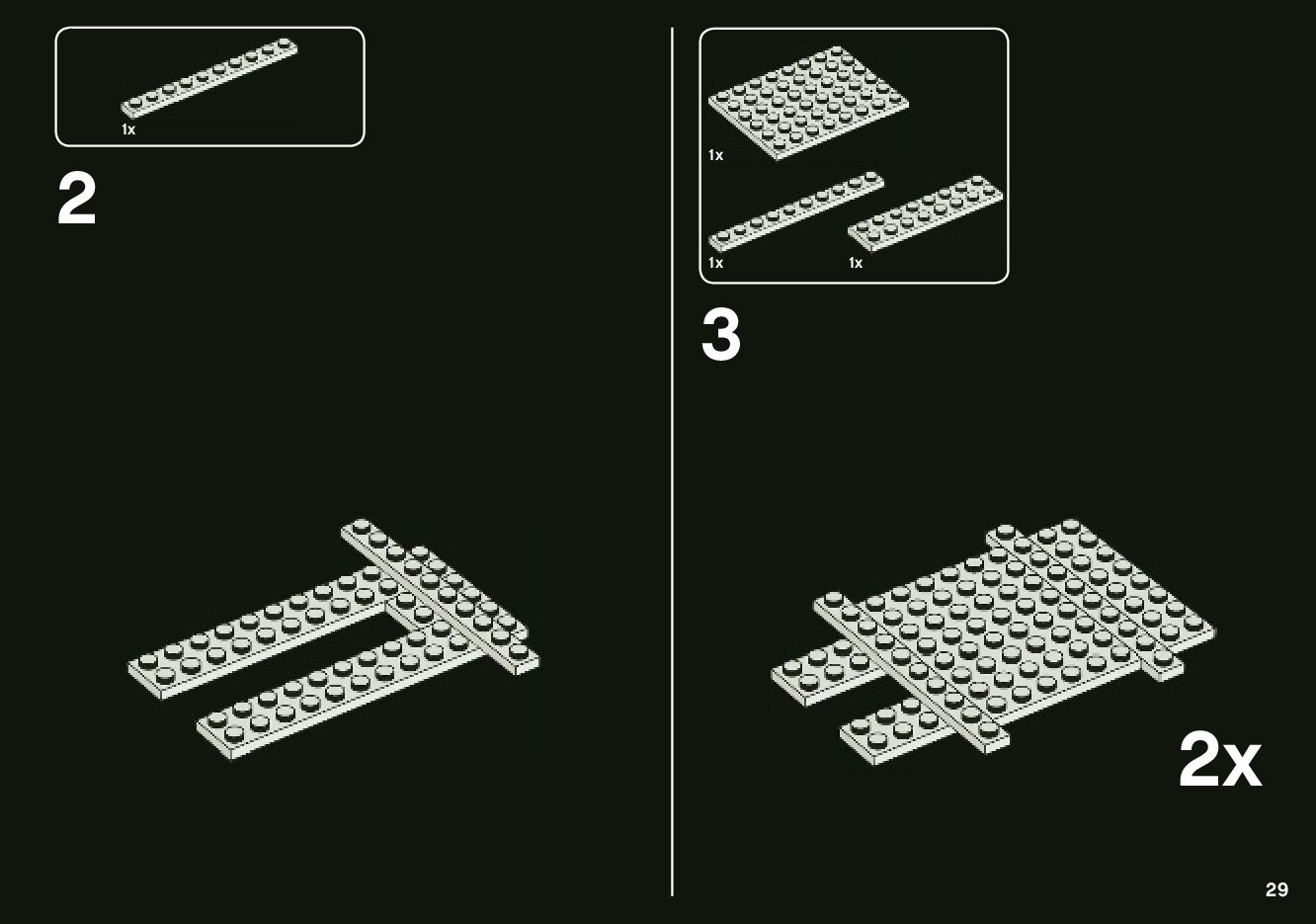 1x

2

1x

1x

1x

3

2x

29