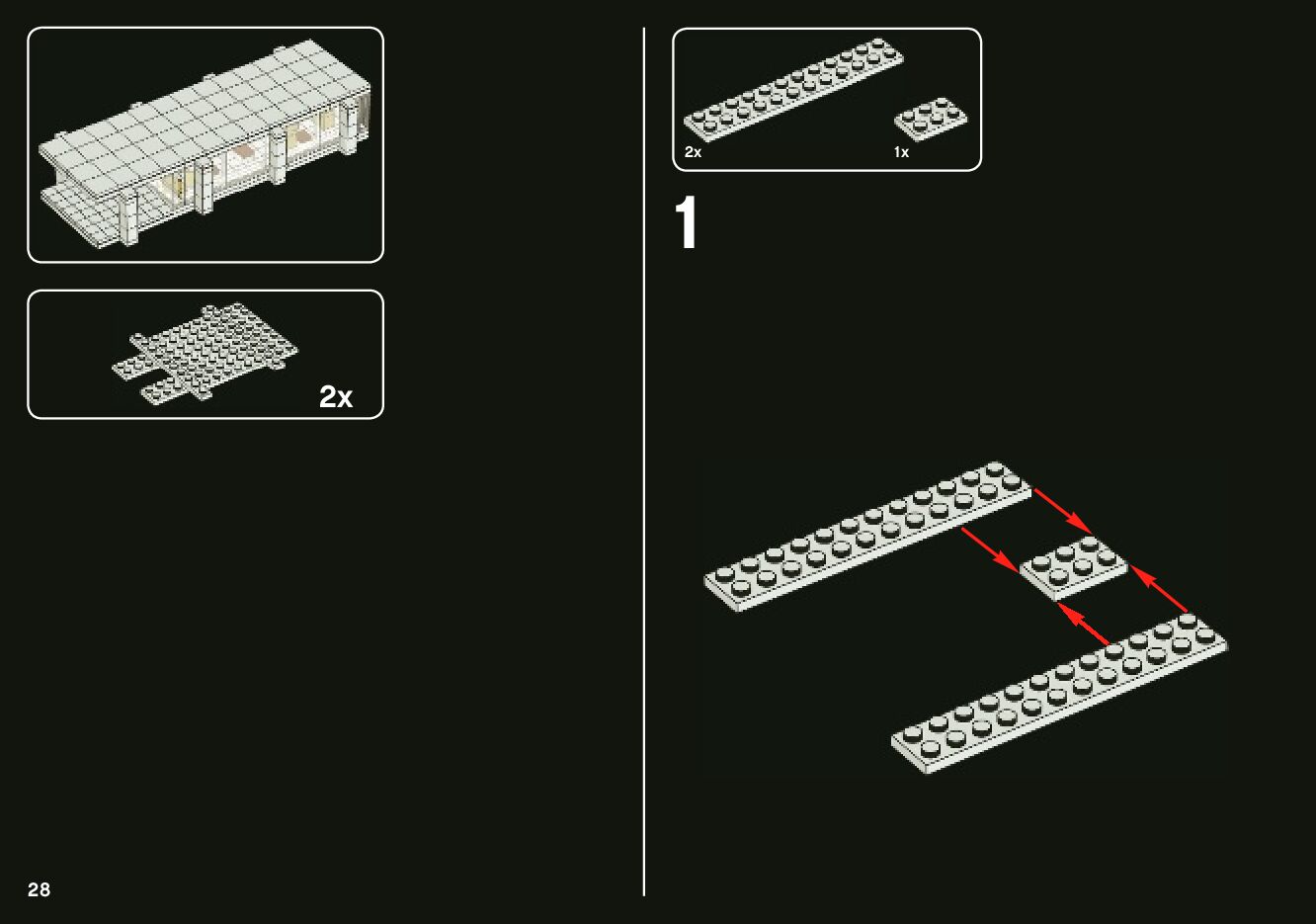 2x

28

2x

1x

1