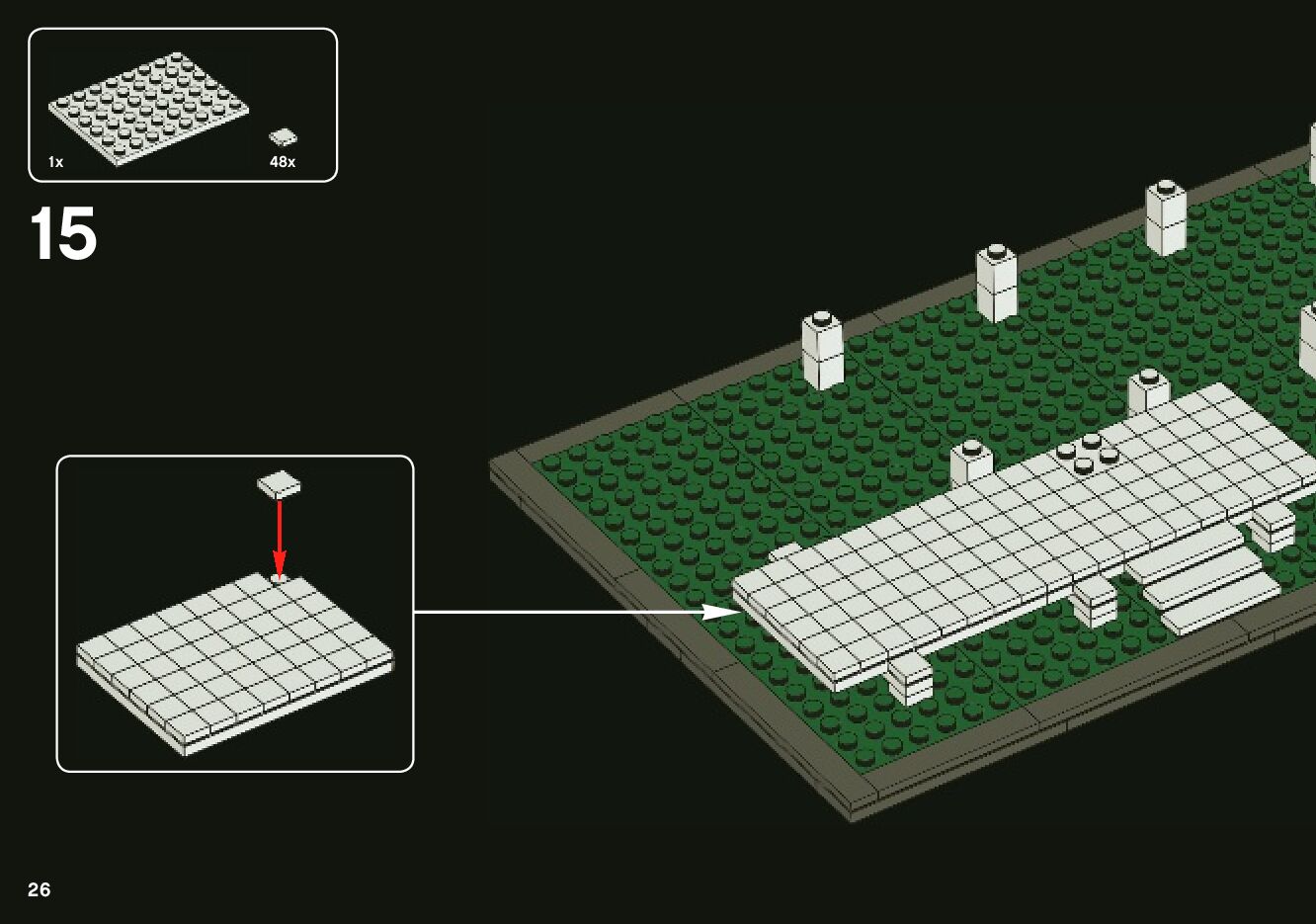 1x
48x

15

26