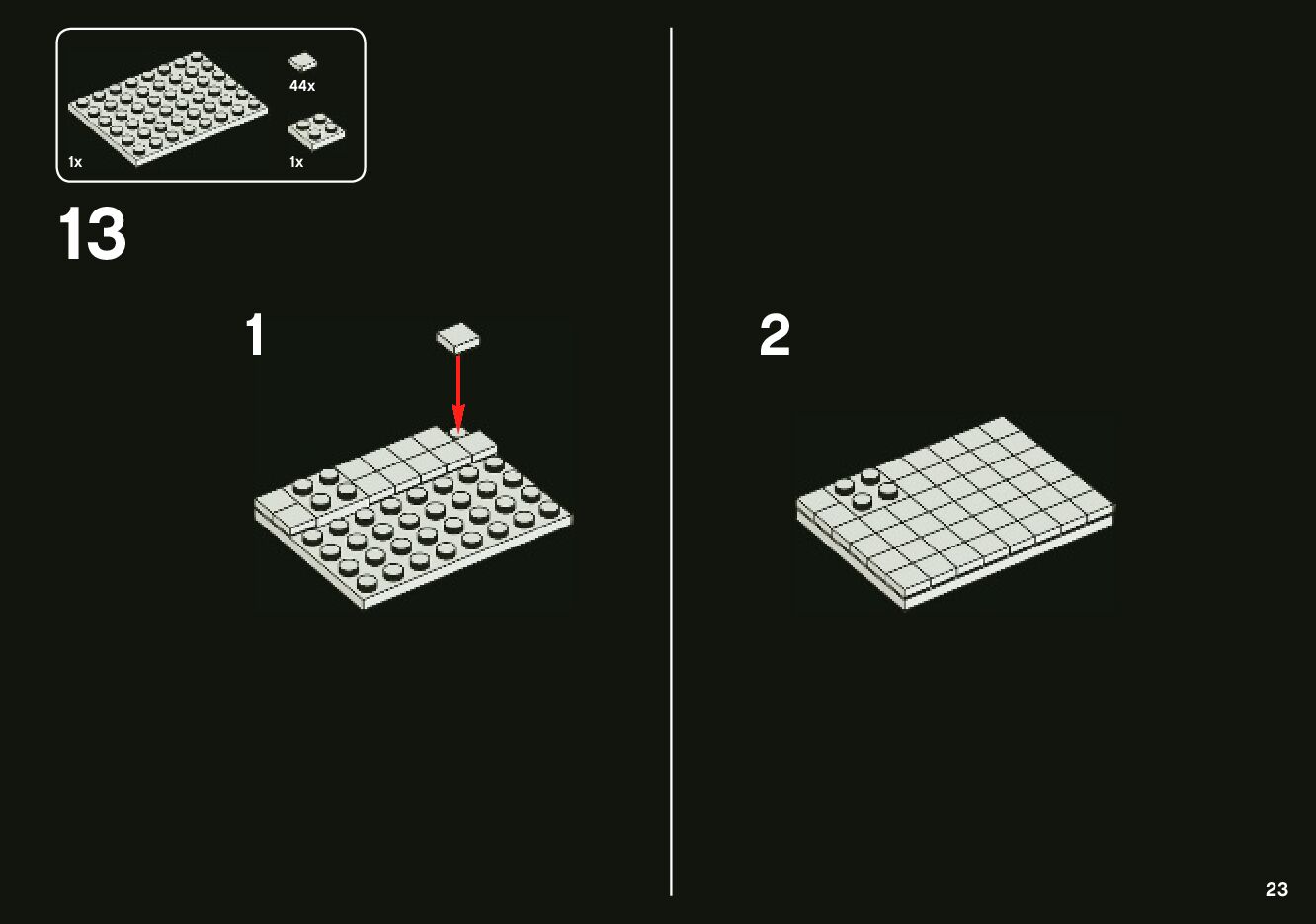 44x

1x

1x

13

1

2

23