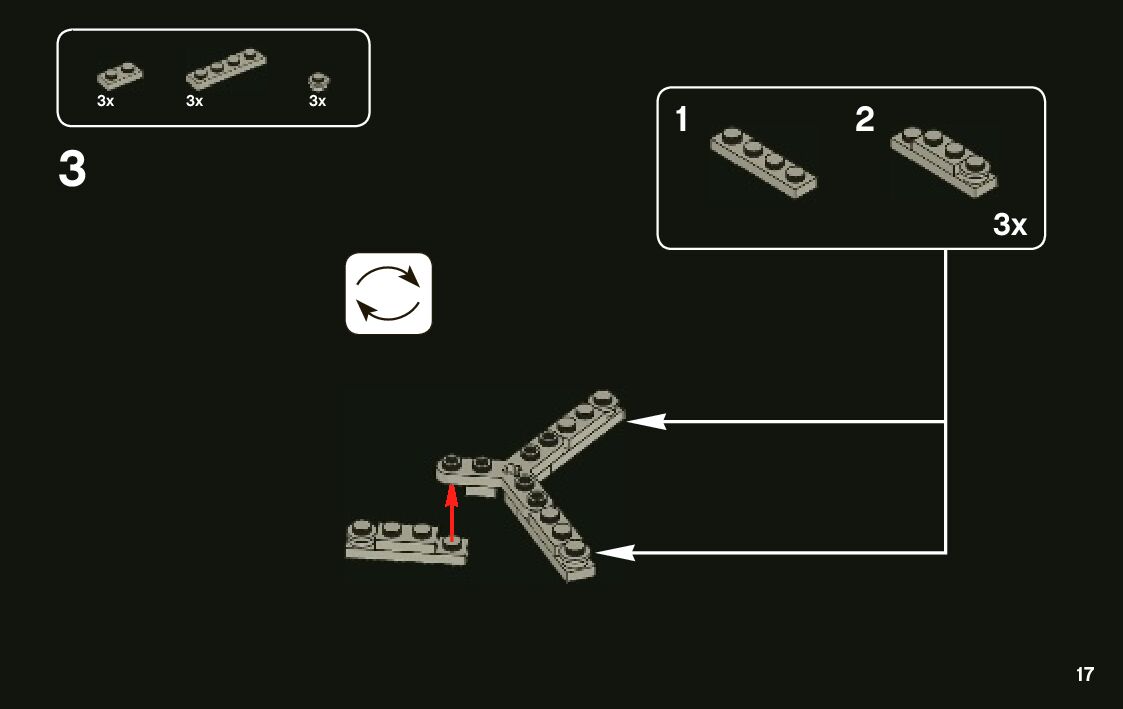 3x 3x 3x

3

1 2

3x

17