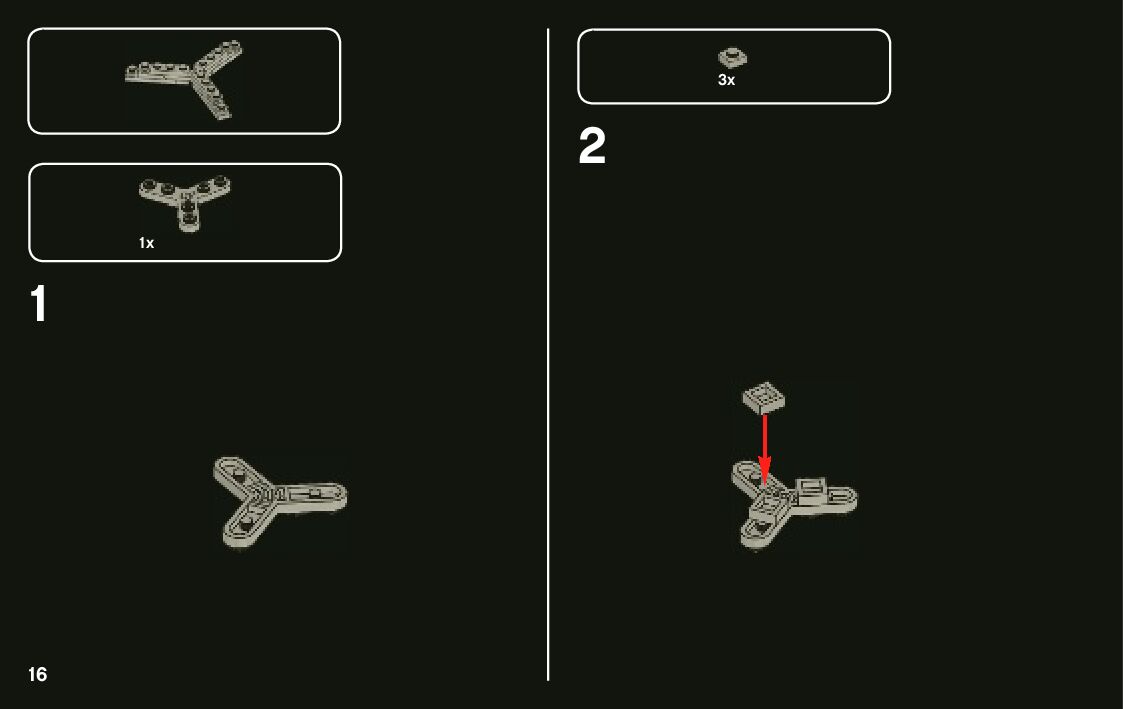 1x

1

16

3x

2