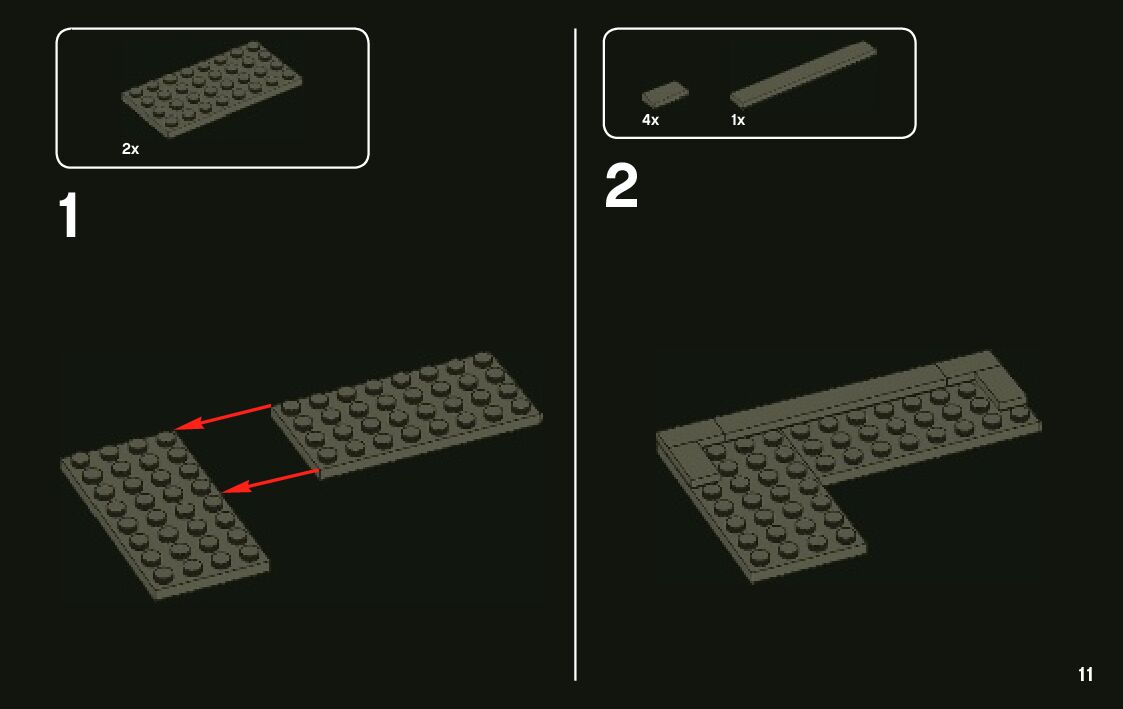 2x

1

4x

1x

2

11