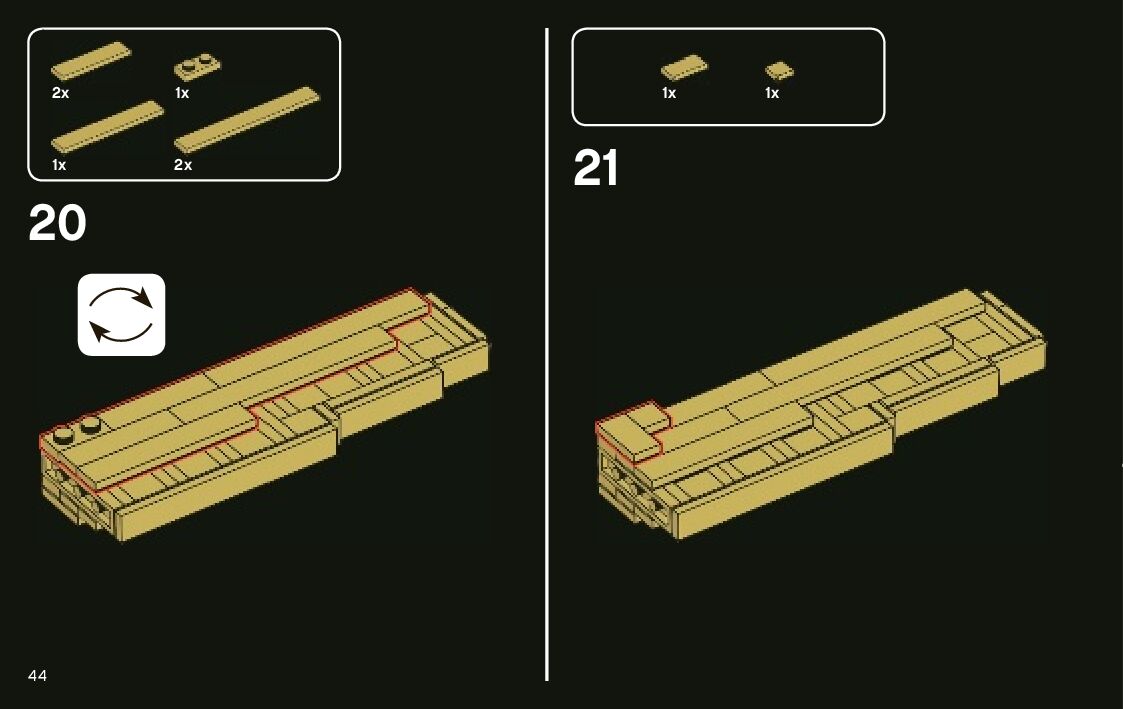 2x
1x
1x
2x

20

44

1x
1x

21