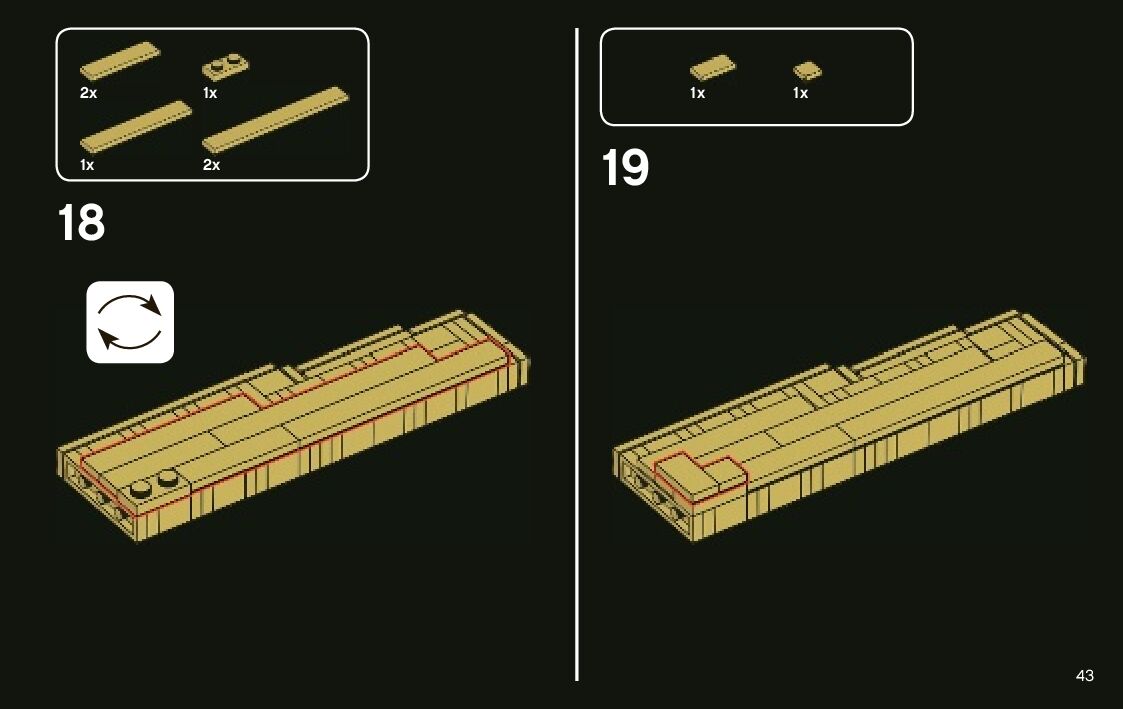 2x
1x
1x
2x

18

1x
1x

19

43